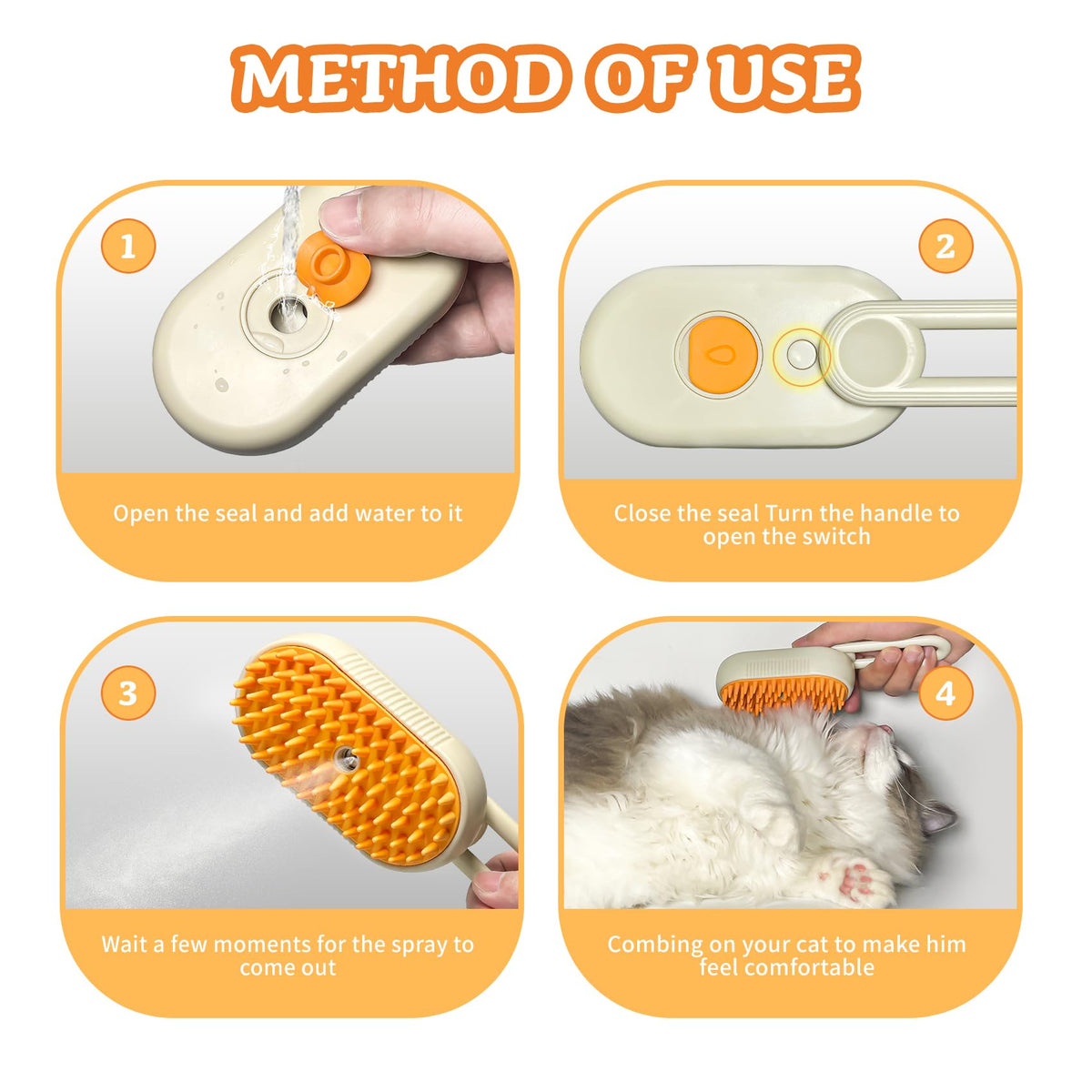 METHOD OF USE

1

Open the seal and add water to it

2

Close the seal Turn the handle to open the switch

3

Wait a few moments for the spray to come out

4

Combing on your cat to make him feel comfortable