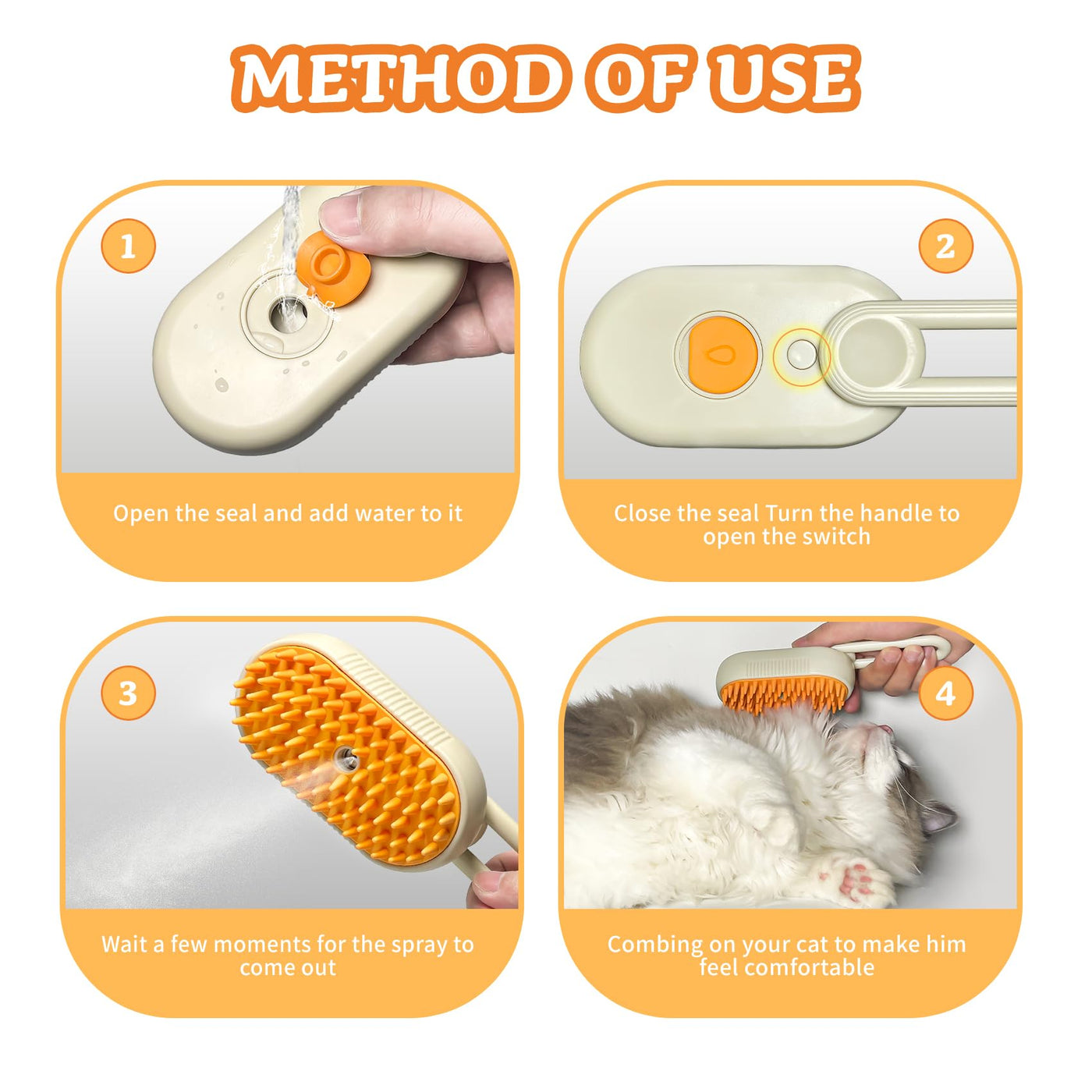 METHOD OF USE

1

Open the seal and add water to it

2

Close the seal Turn the handle to open the switch

3

Wait a few moments for the spray to come out

4

Combing on your cat to make him feel comfortable