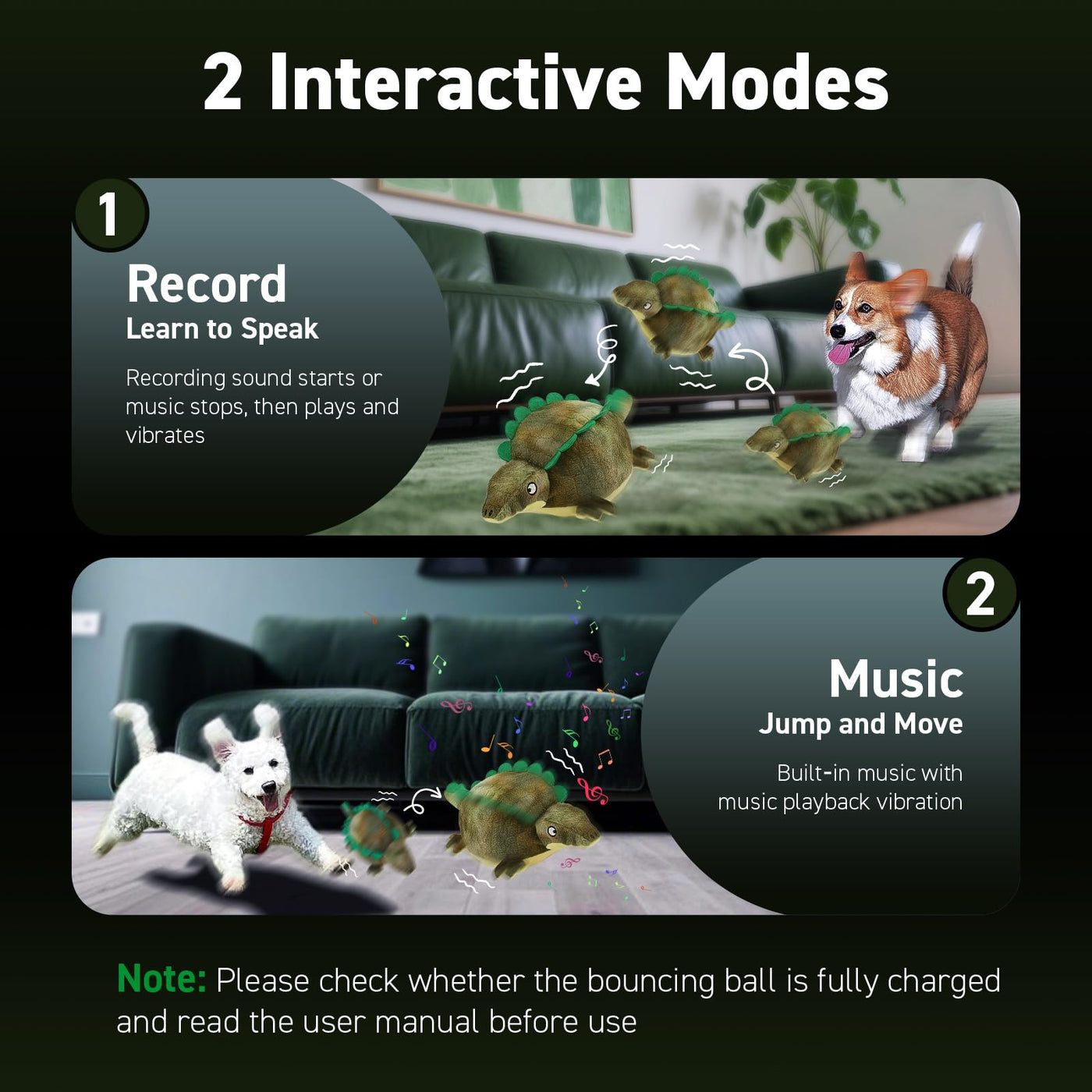 2 Interactive Modes

1

Record
Learn to Speak

Recording sound starts or music stops, then plays and vibrates

2

Music
Jump and Move

Built-in music with music playback vibration

Note: Please check whether the bouncing ball is fully charged and read the user manual before use