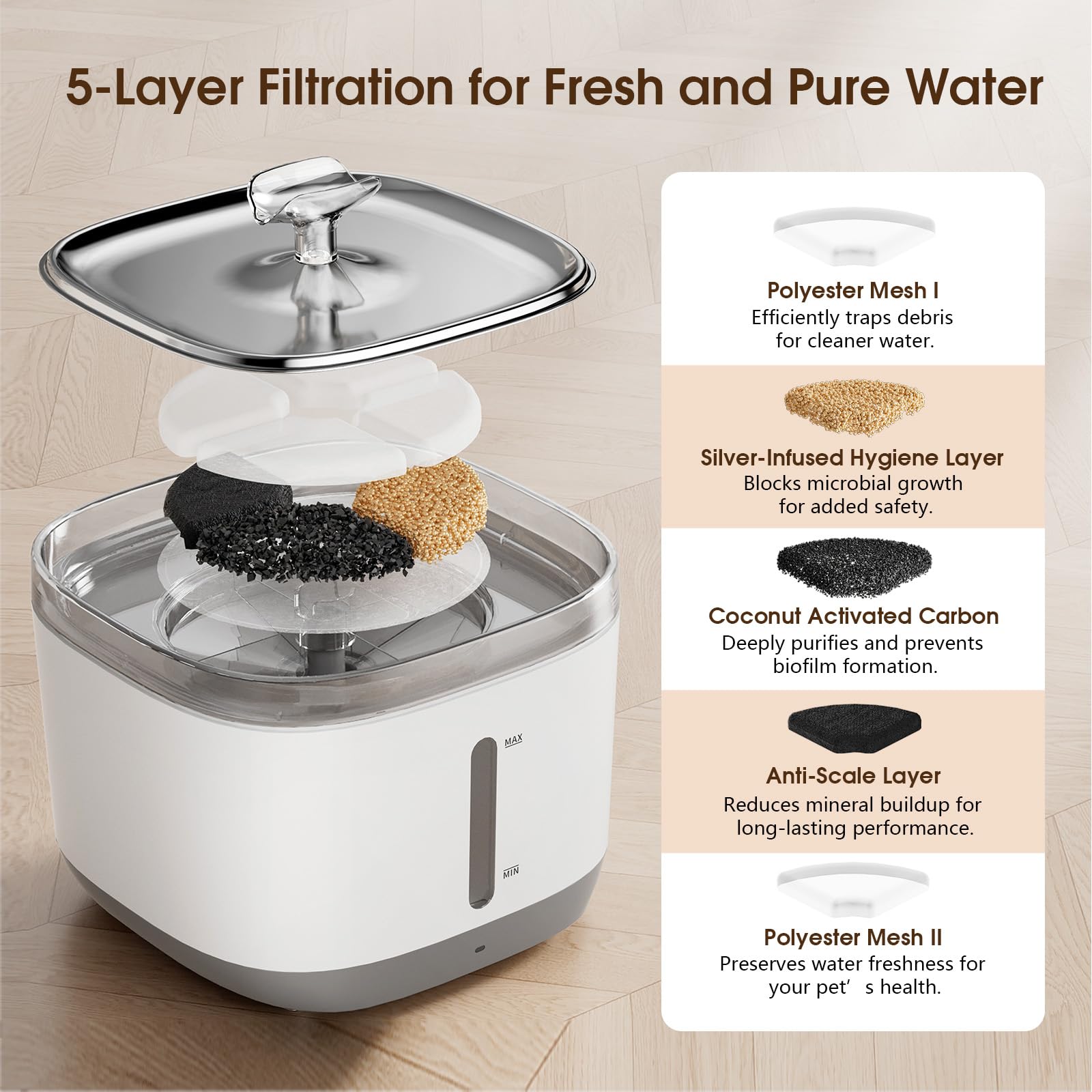 5-Layer Filtration for Fresh and Pure Water

MAX

MIN

Polyester Mesh I
Efficiently traps debris for cleaner water.

Silver-Infused Hygiene Layer
Blocks microbial growth for added safety.

Coconut Activated Carbon
Deeply purifies and prevents biofilm formation.

Anti-Scale Layer
Reduces mineral buildup for long-lasting performance.

Polyester Mesh II
Preserves water freshness for your pet’ s health.