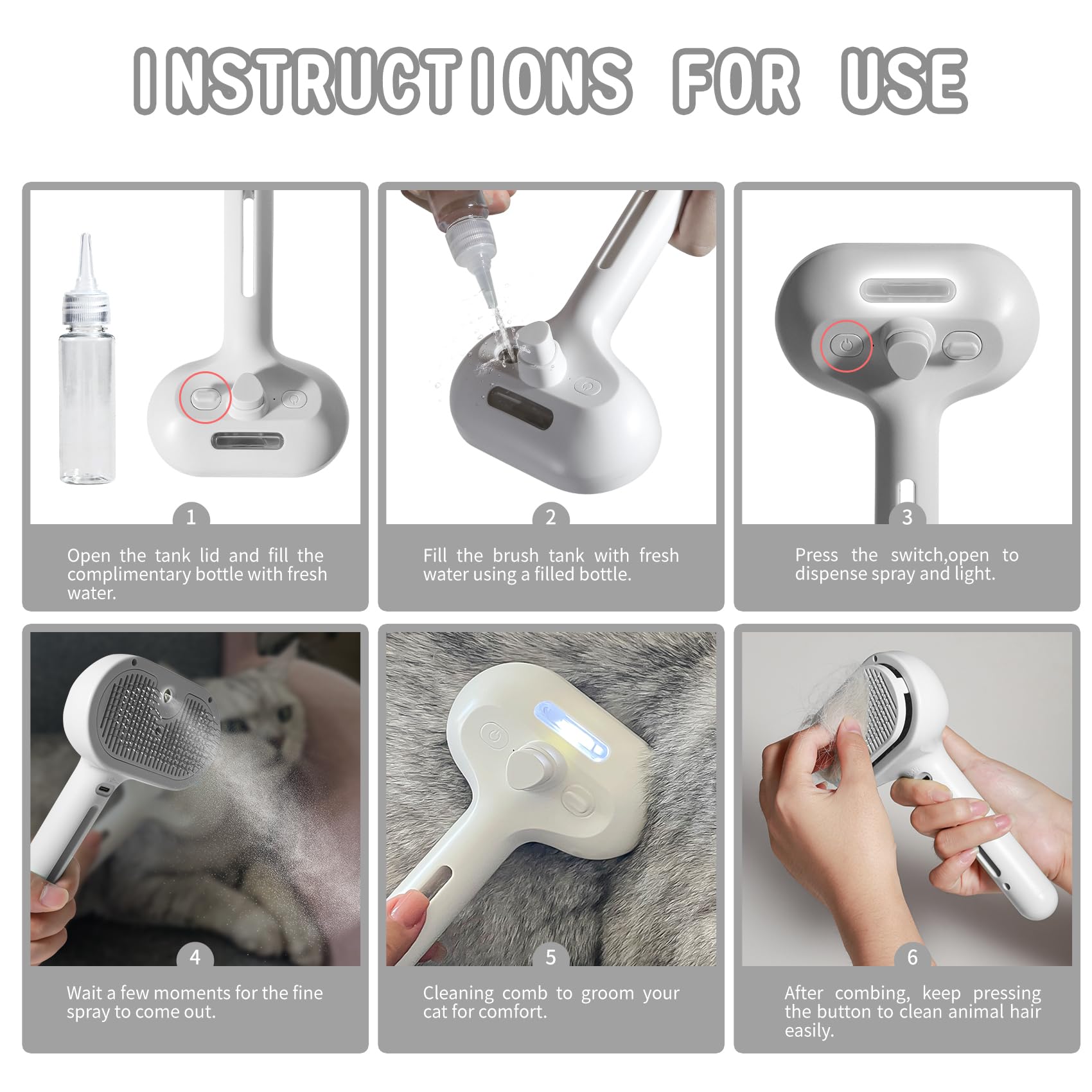 INSTRUCTIONS FOR USE

1

Open the tank lid and fill the complimentary bottle with fresh water.

2

Fill the brush tank with fresh water using a filled bottle.

3

Press the switch,open to dispense spray and light.

4

Wait a few moments for the fine spray to come out.

5

Cleaning comb to groom your cat for comfort.

6

After combing, keep pressing the button to clean animal hair easily.