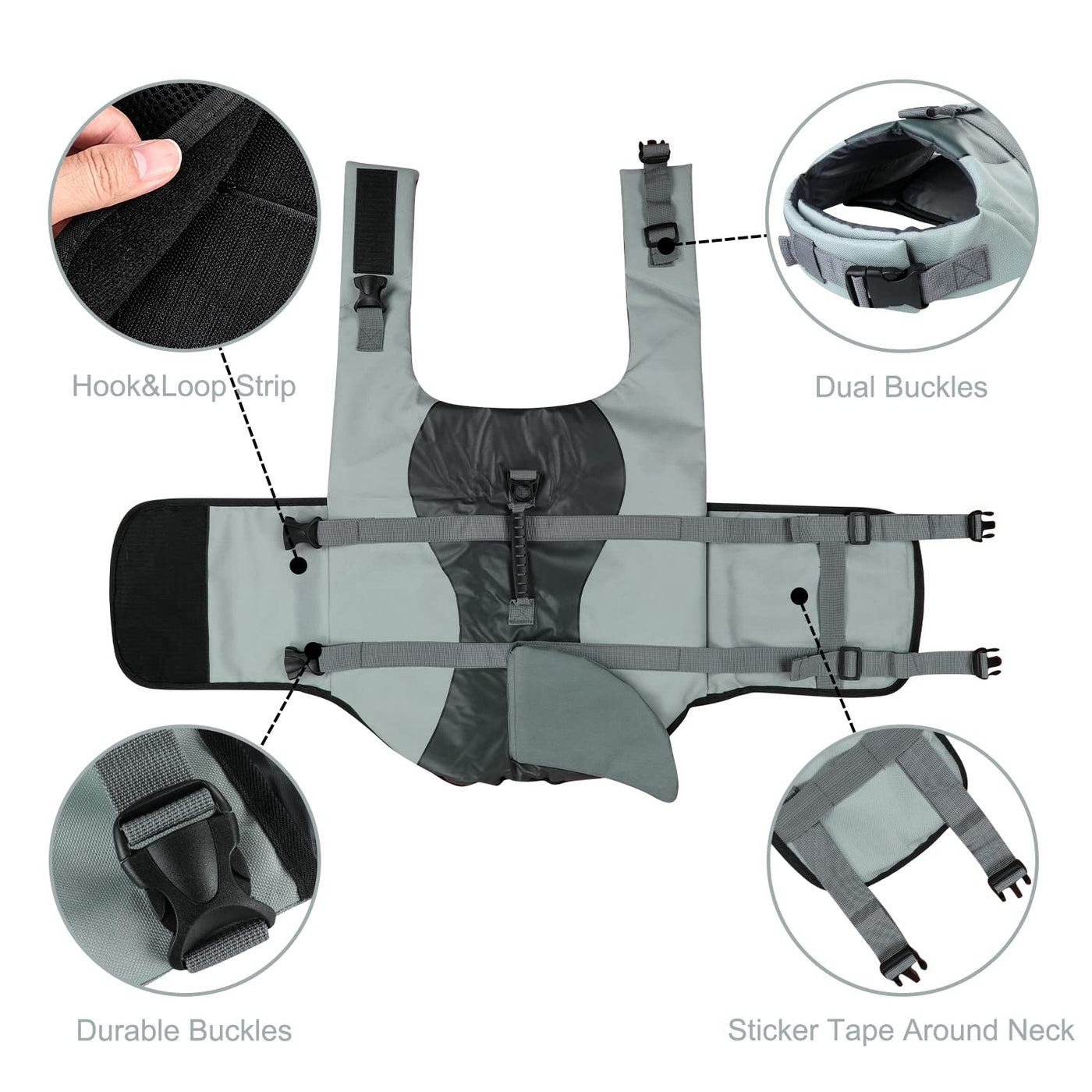 Hook&Loop Strip

Dual Buckles

Durable Buckles

Sticker Tape Around Neck