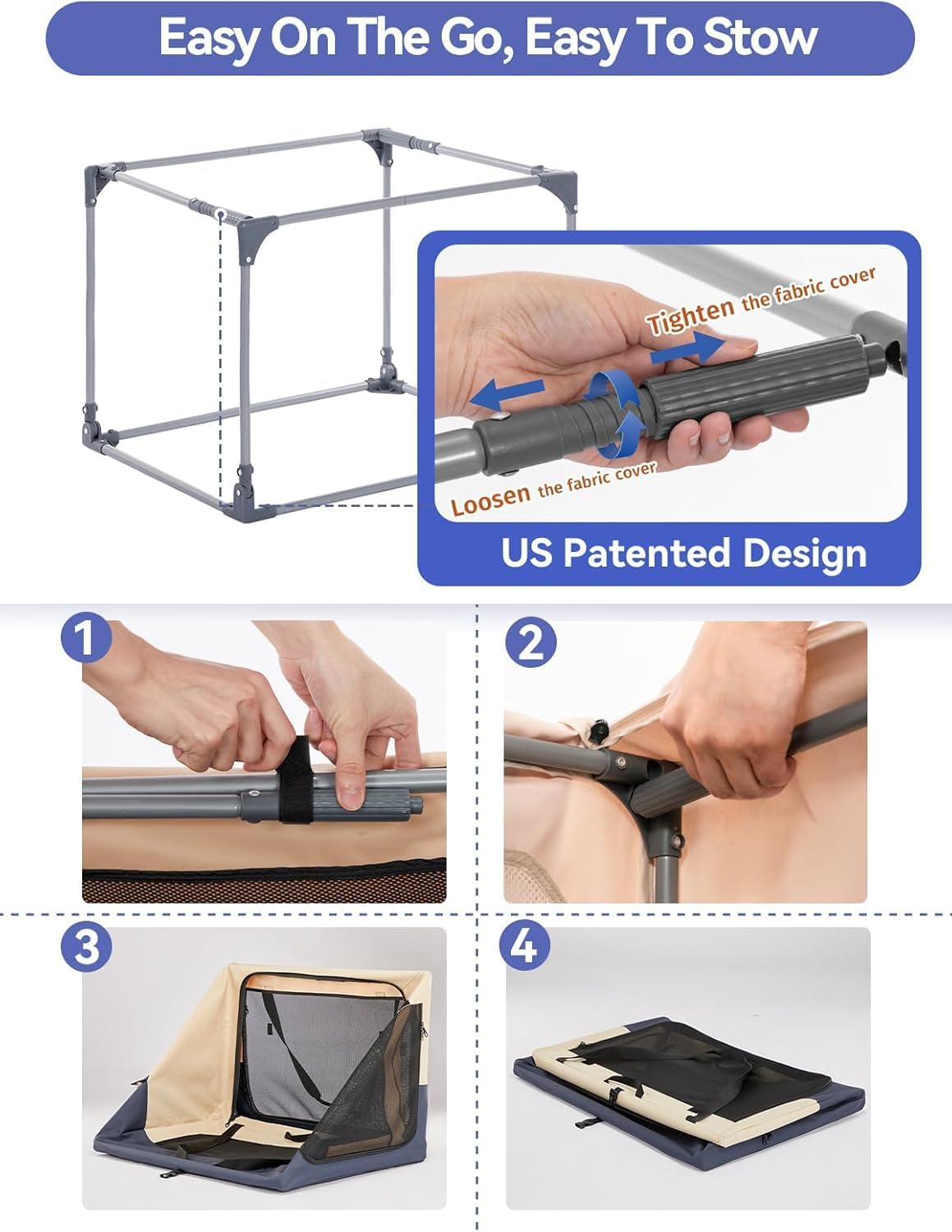 Easy On The Go, Easy To Stow

Tighten the fabric cover

Loosen the fabric cover

US Patented Design

1

2

3

4