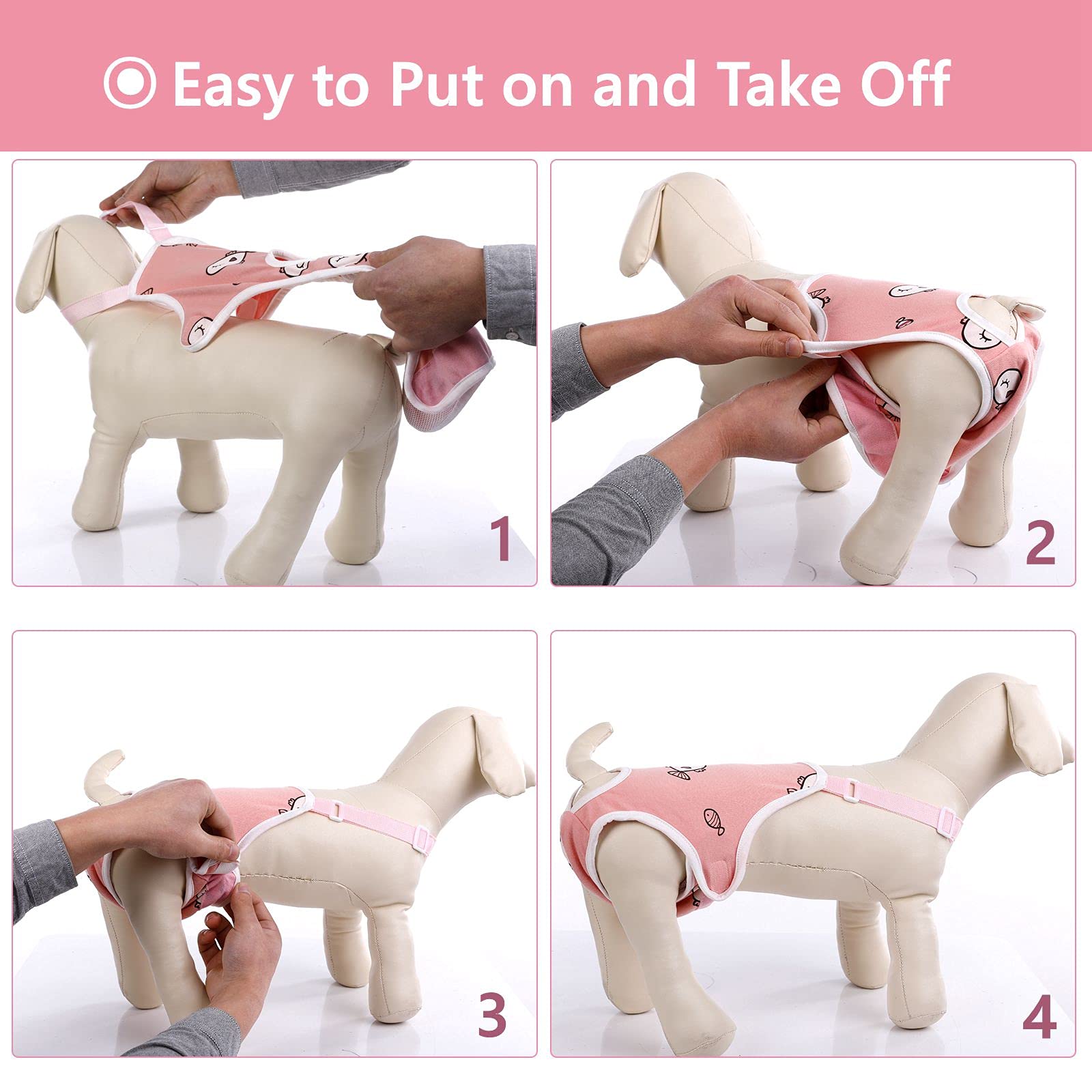 Easy to Put on and Take Off

1

2

3

4