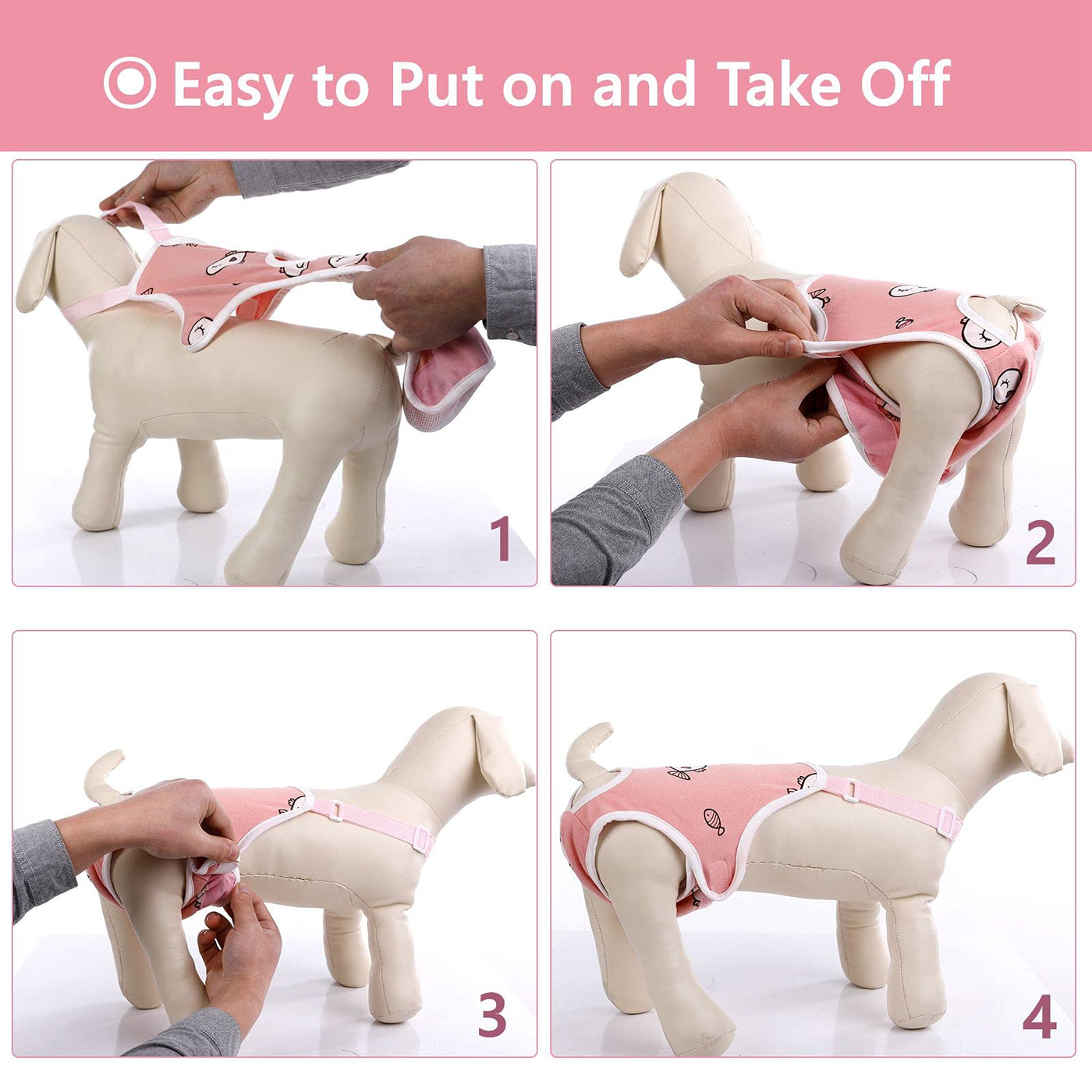 Easy to Put on and Take Off

1

2

3

4