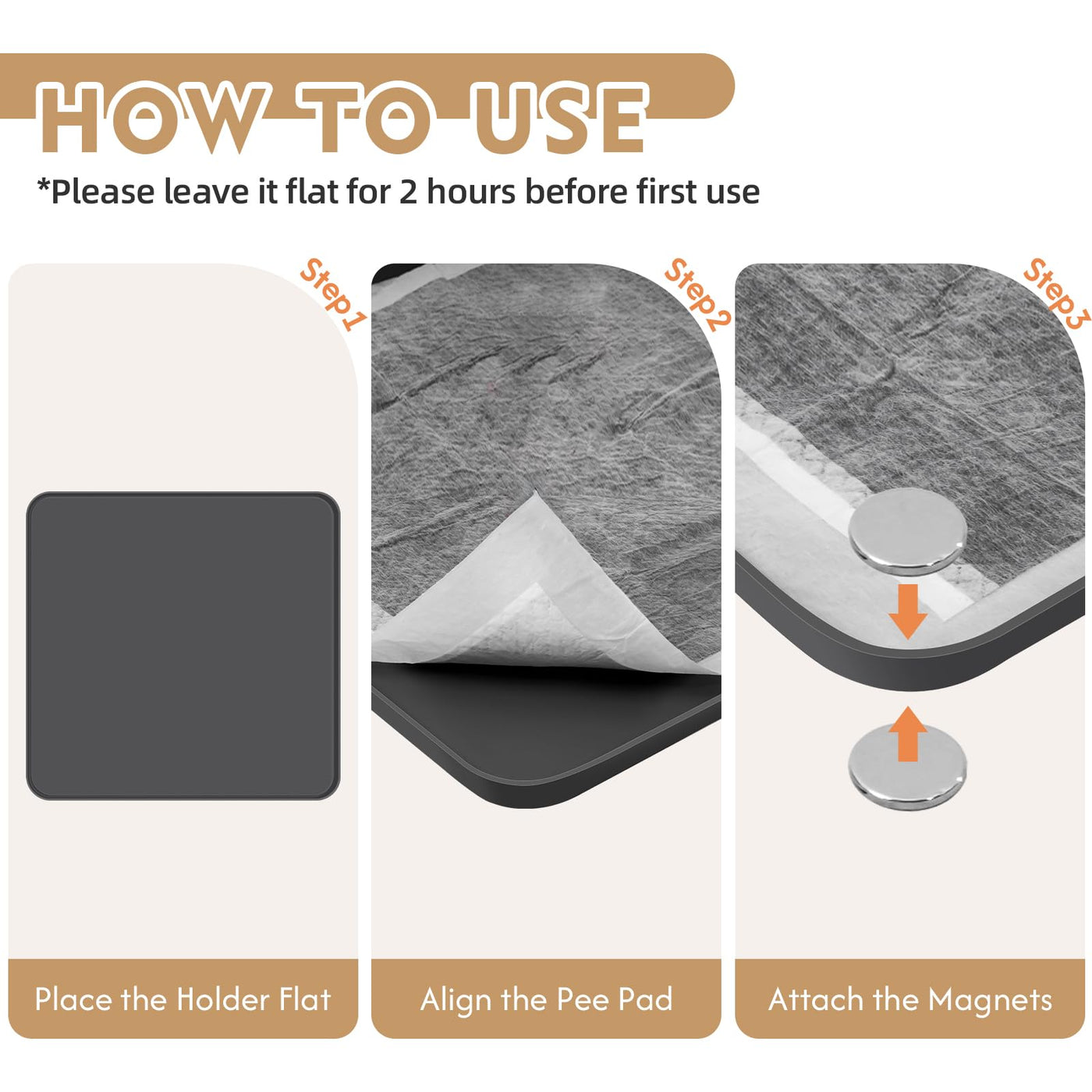 HOW TO USE

*Please leave it flat for 2 hours before first use

Step1

Place the Holder Flat

Step2

Align the Pee Pad

Step3

Attach the Magnets