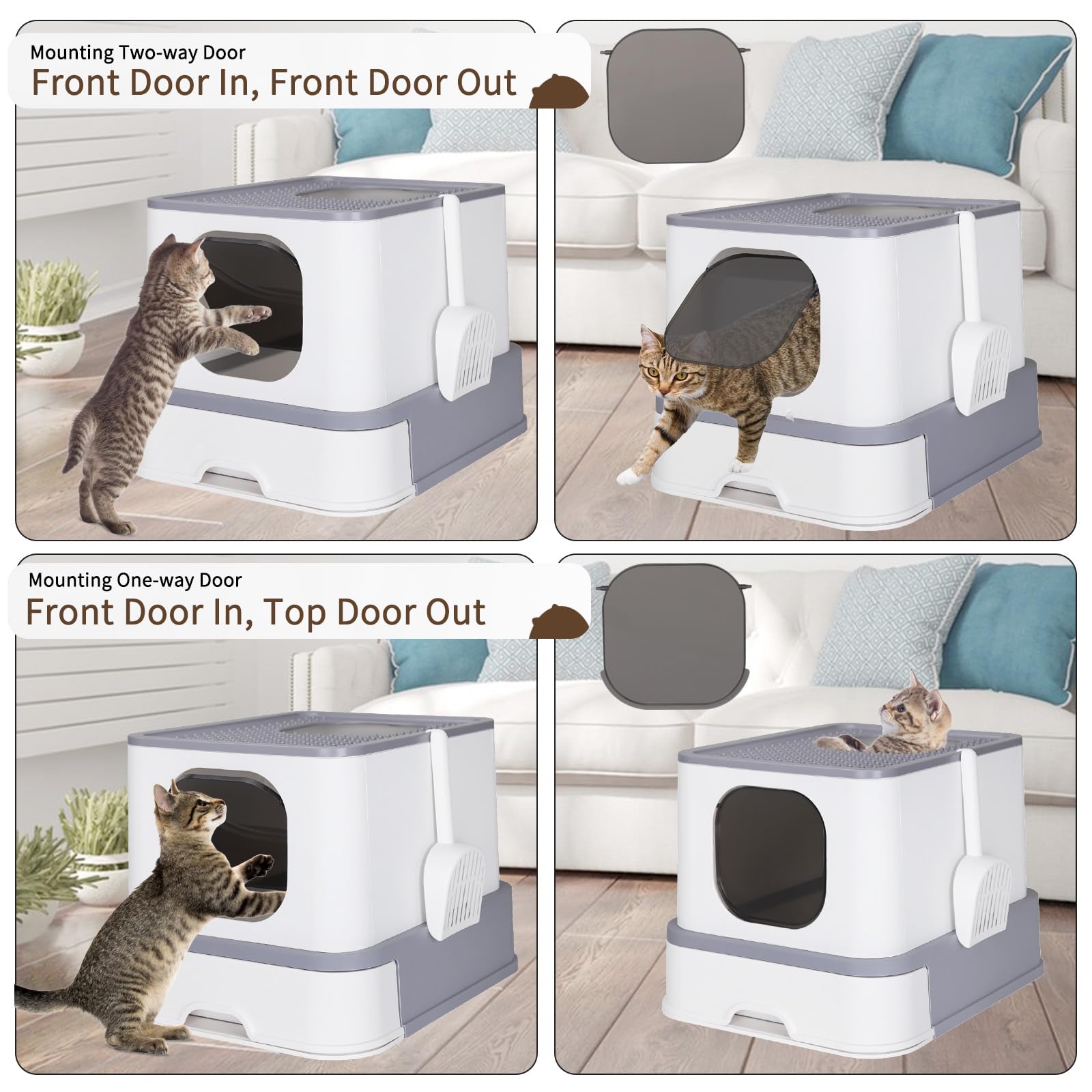 Mounting Two-way Door
Front Door In, Front Door Out

Mounting One-way Door
Front Door In, Top Door Out