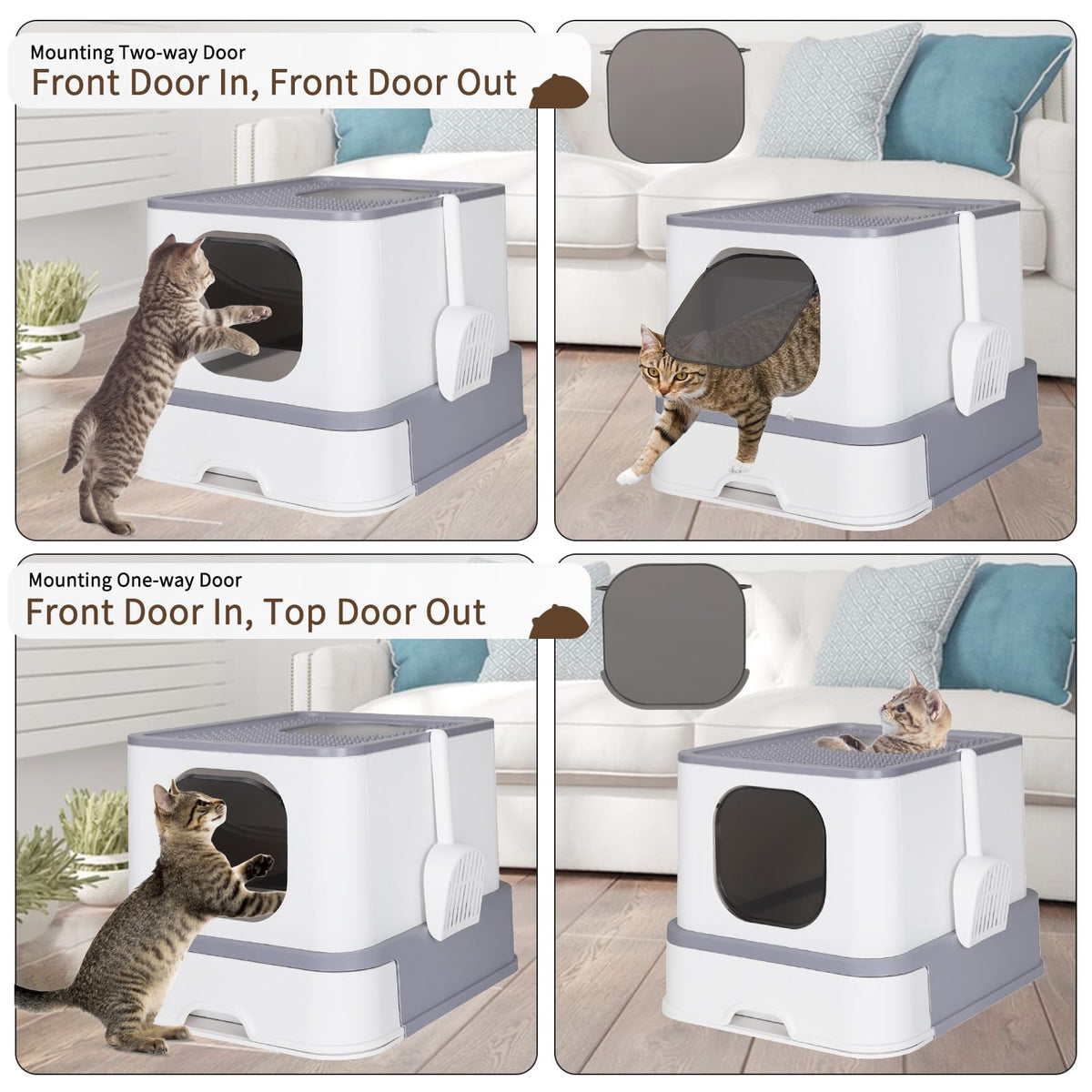 Mounting Two-way Door
Front Door In, Front Door Out

Mounting One-way Door
Front Door In, Top Door Out