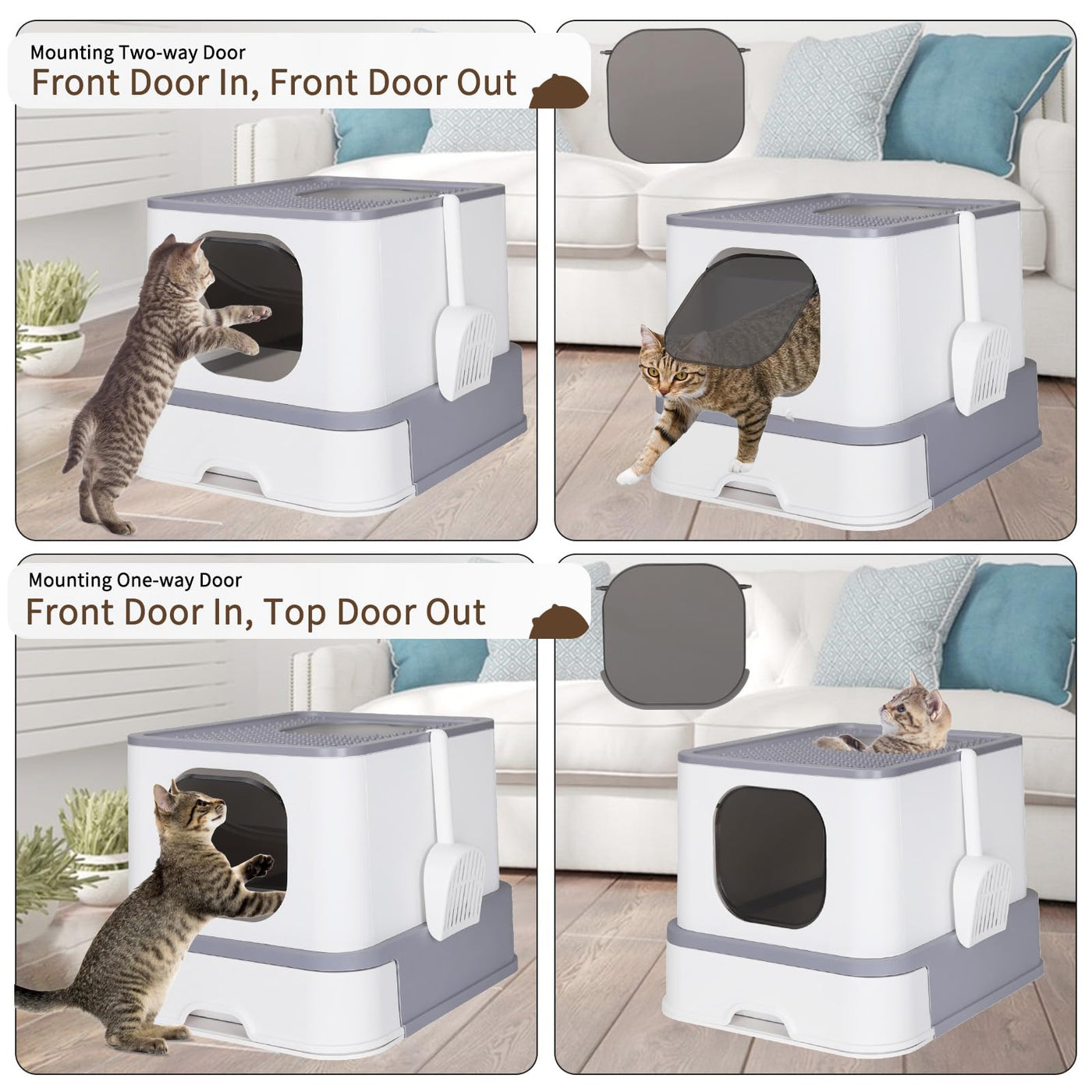 Mounting Two-way Door
Front Door In, Front Door Out

Mounting One-way Door
Front Door In, Top Door Out