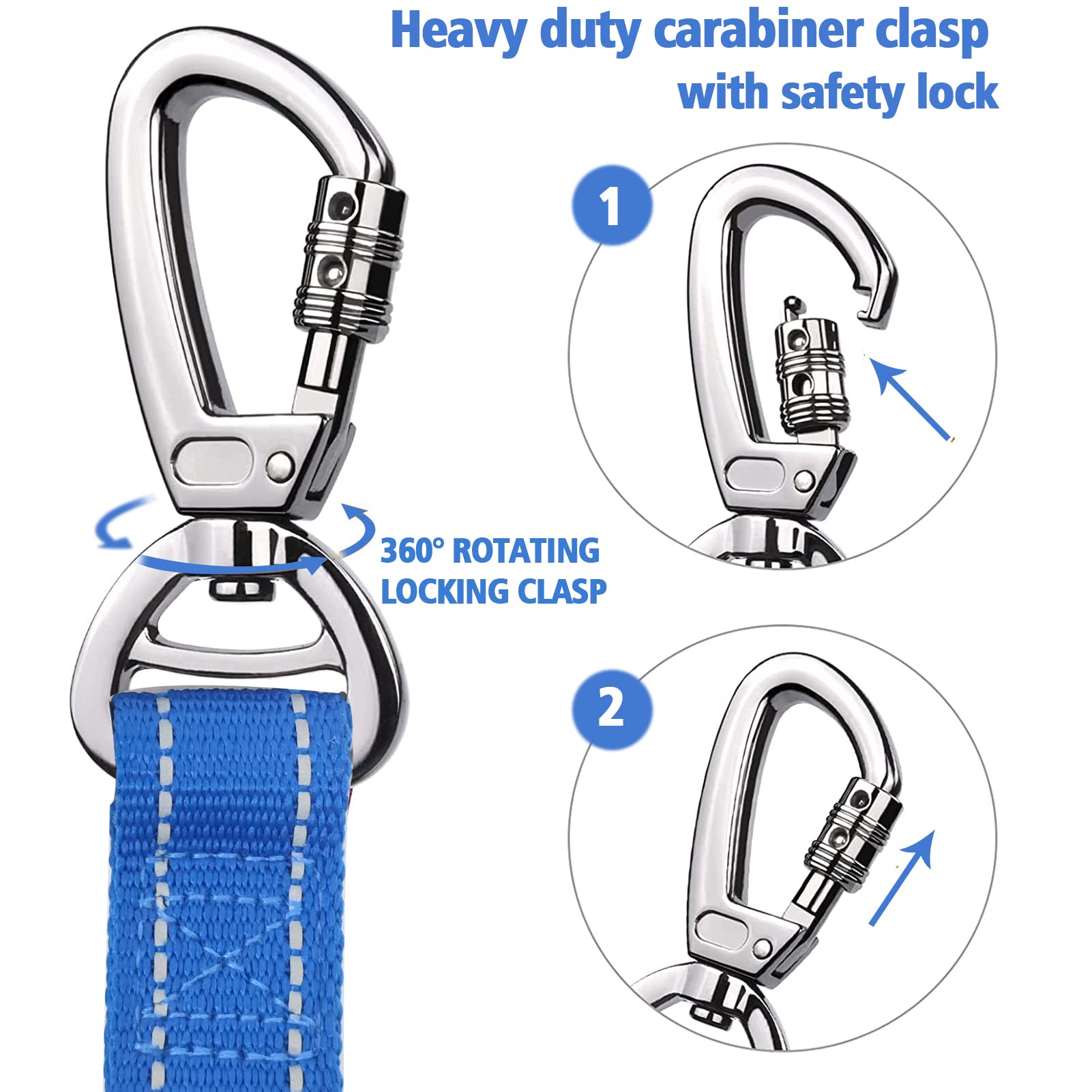 Heavy duty carabiner clasp
with safety lock

1

360° ROTATING
LOCKING CLASP

2