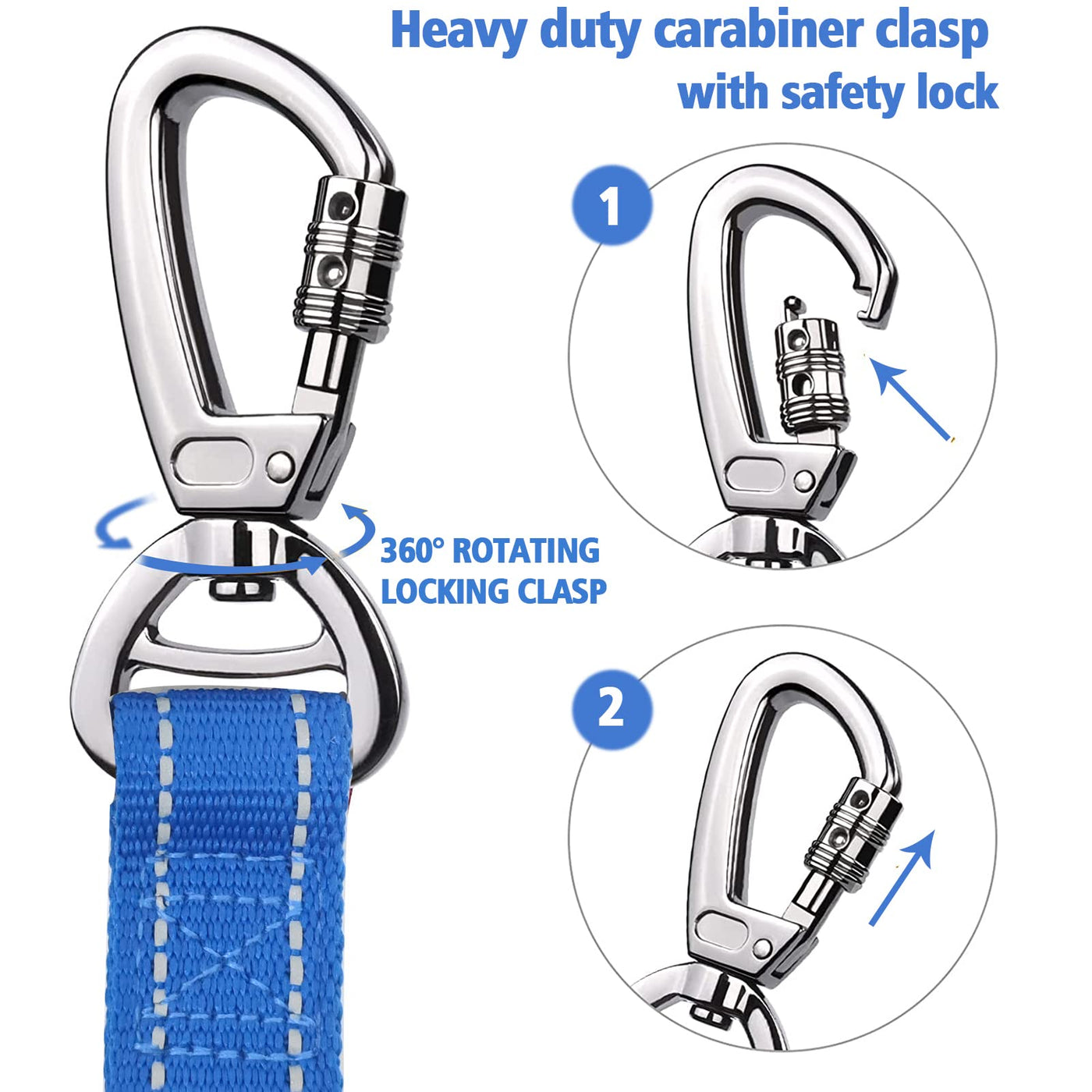 Heavy duty carabiner clasp with safety lock

1

360° ROTATING LOCKING CLASP

2