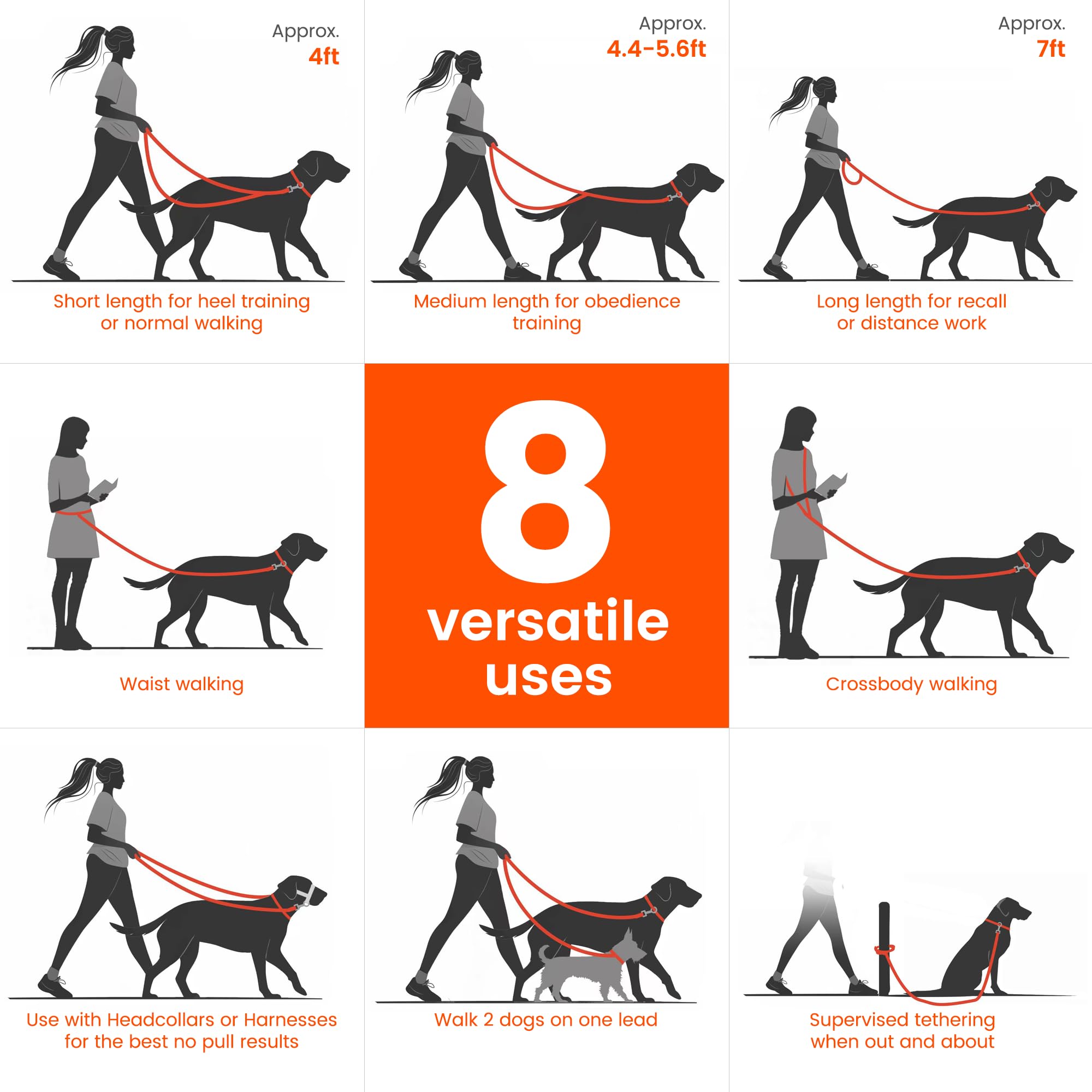 Approx.
4ft

Short length for heel training or normal walking

Approx.
4.4-5.6ft

Medium length for obedience training

Approx.
7ft

Long length for recall or distance work

Waist walking

8
versatile
uses

Crossbody walking

Use with Headcollars or Harnesses for the best no pull results

Walk 2 dogs on one lead

Supervised tethering when out and about