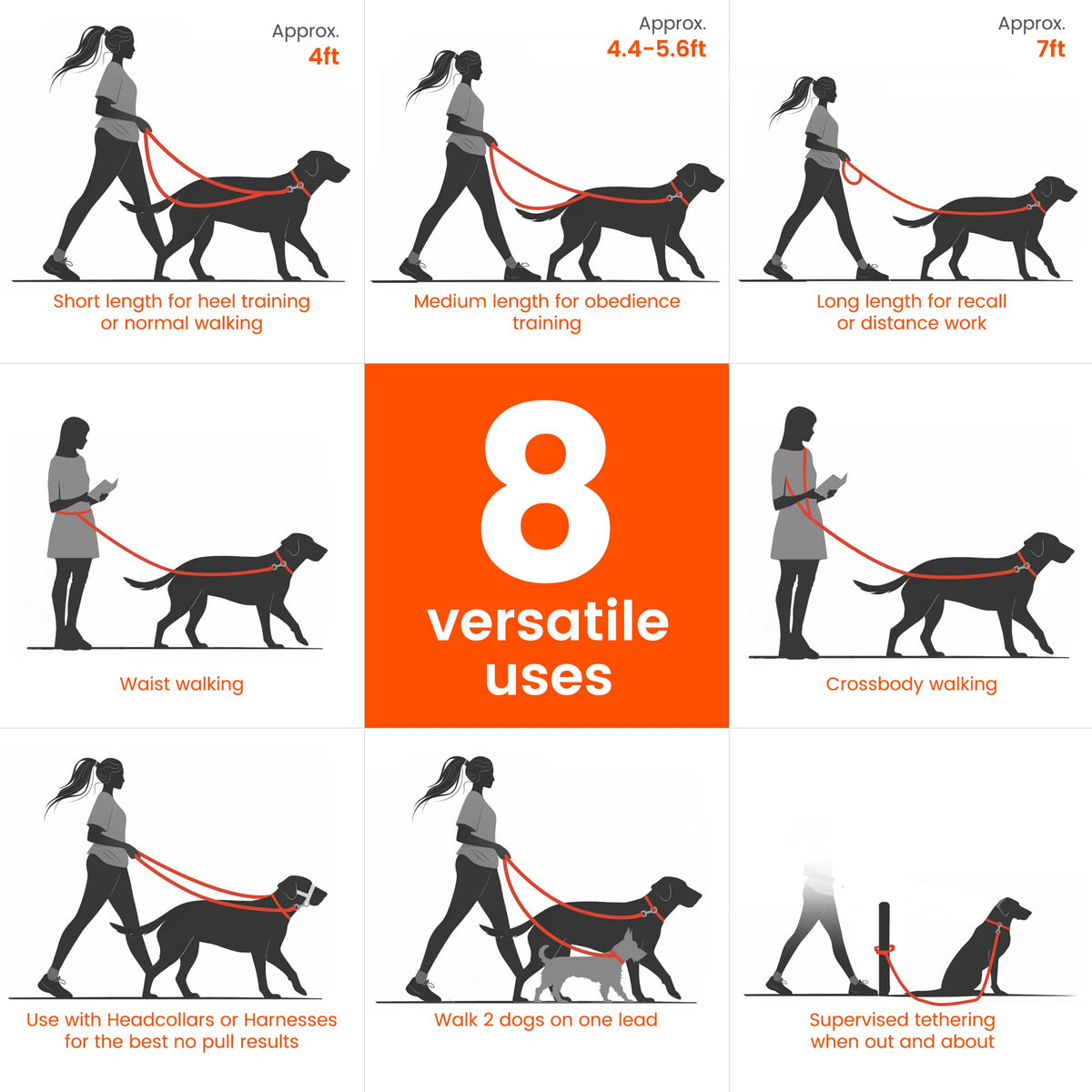 Approx.
4ft

Short length for heel training or normal walking

Approx.
4.4-5.6ft

Medium length for obedience training

Approx.
7ft

Long length for recall or distance work

Waist walking

8
versatile
uses

Crossbody walking

Use with Headcollars or Harnesses for the best no pull results

Walk 2 dogs on one lead

Supervised tethering when out and about