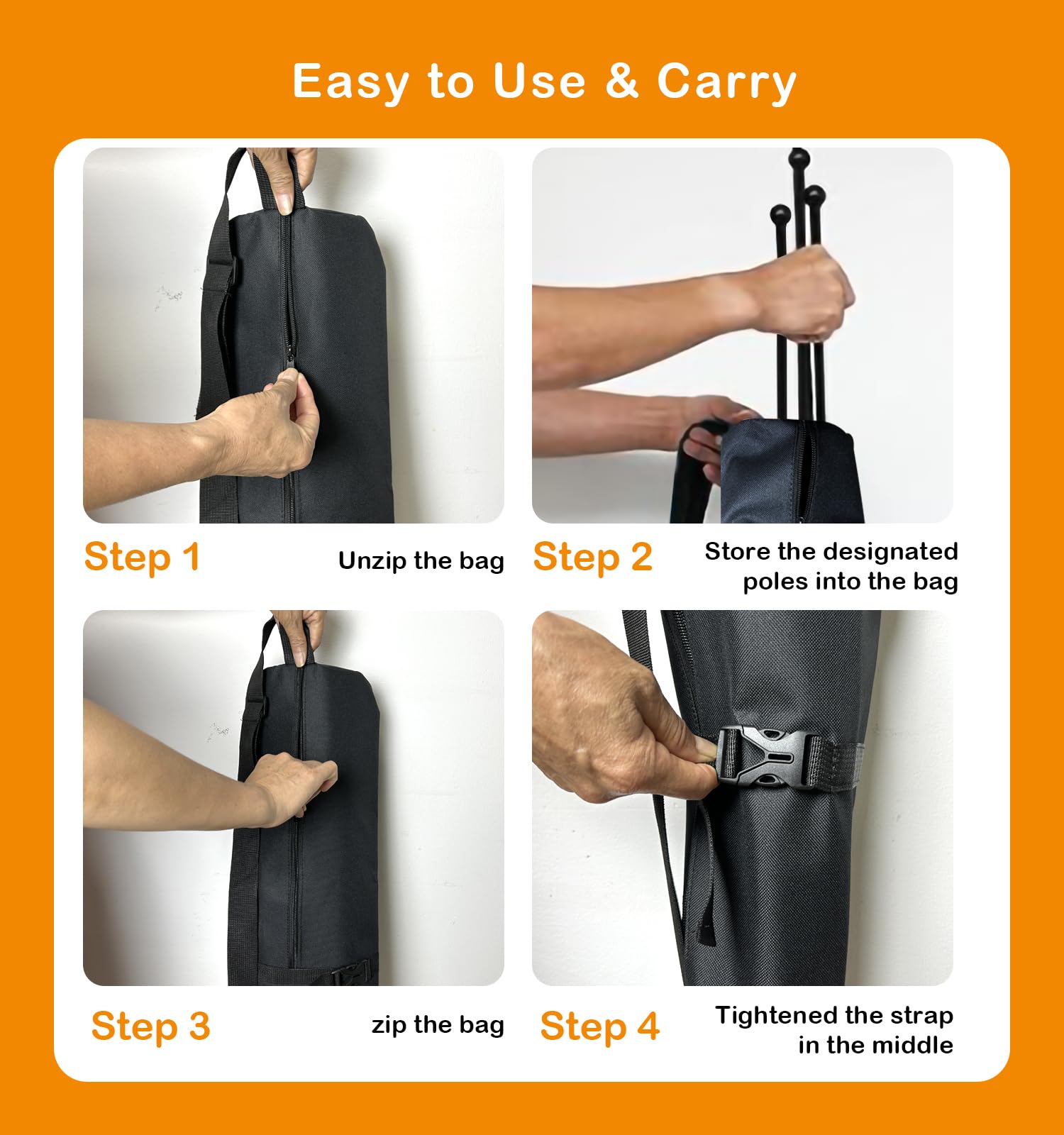 Easy to Use & Carry

Step 1

Unzip the bag

Step 2

Store the designated poles into the bag

Step 3

zip the bag

Step 4

Tightened the strap in the middle