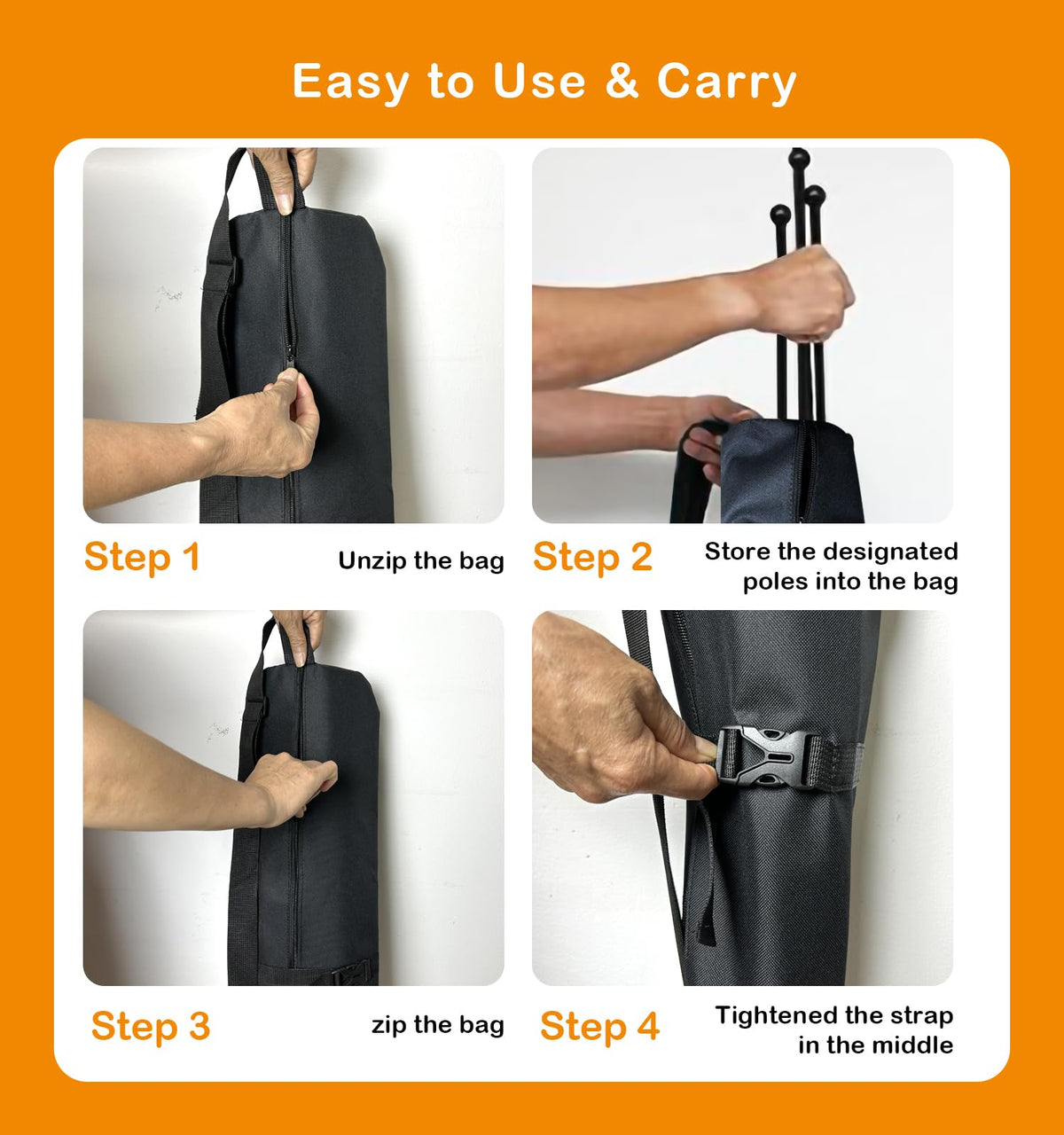 Easy to Use & Carry

Step 1

Unzip the bag

Step 2

Store the designated poles into the bag

Step 3

zip the bag

Step 4

Tightened the strap in the middle