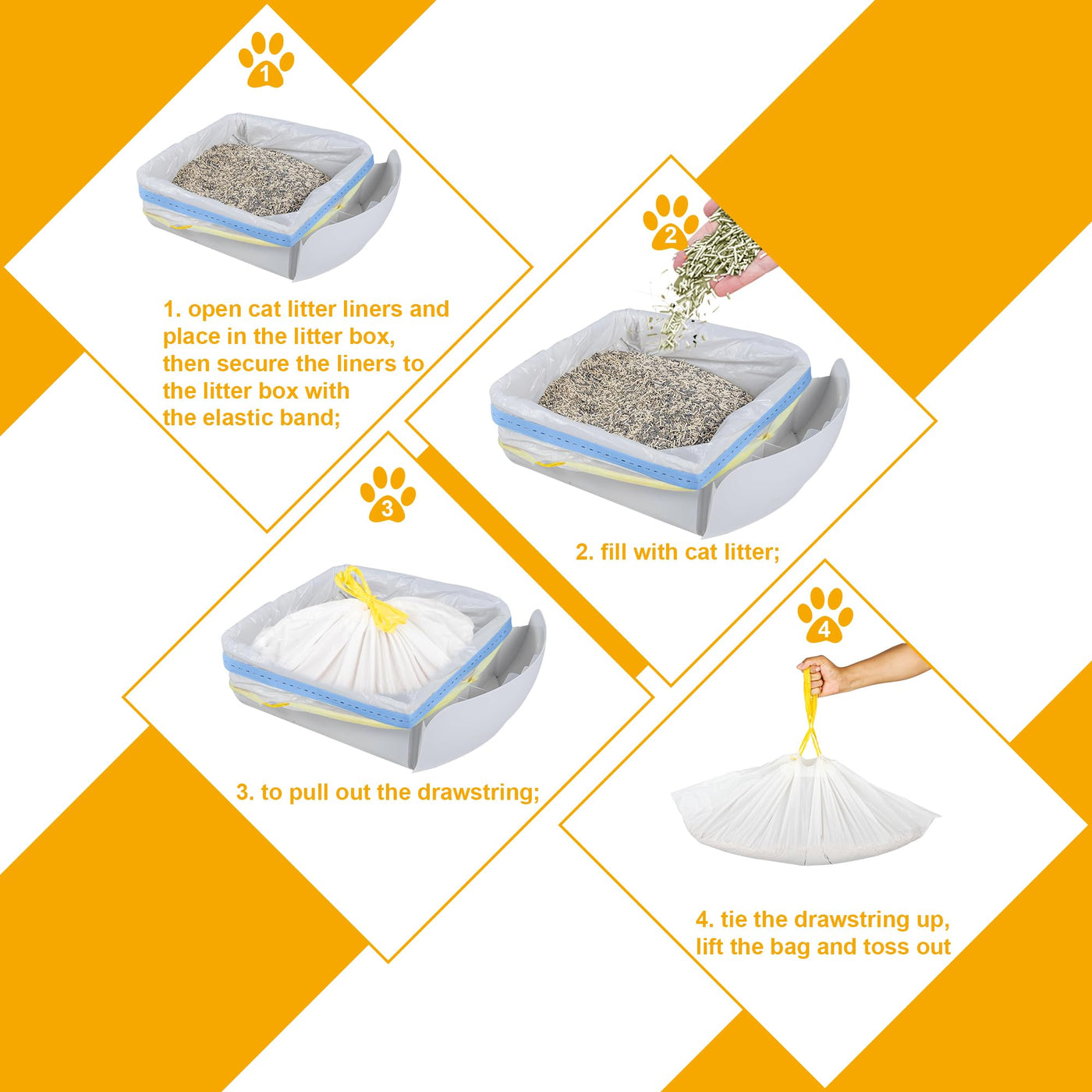 1

1. open cat litter liners and place in the litter box, then secure the liners to the litter box with the elastic band;

2

2. fill with cat litter;

3

3. to pull out the drawstring;

4

4. tie the drawstring up, lift the bag and toss out