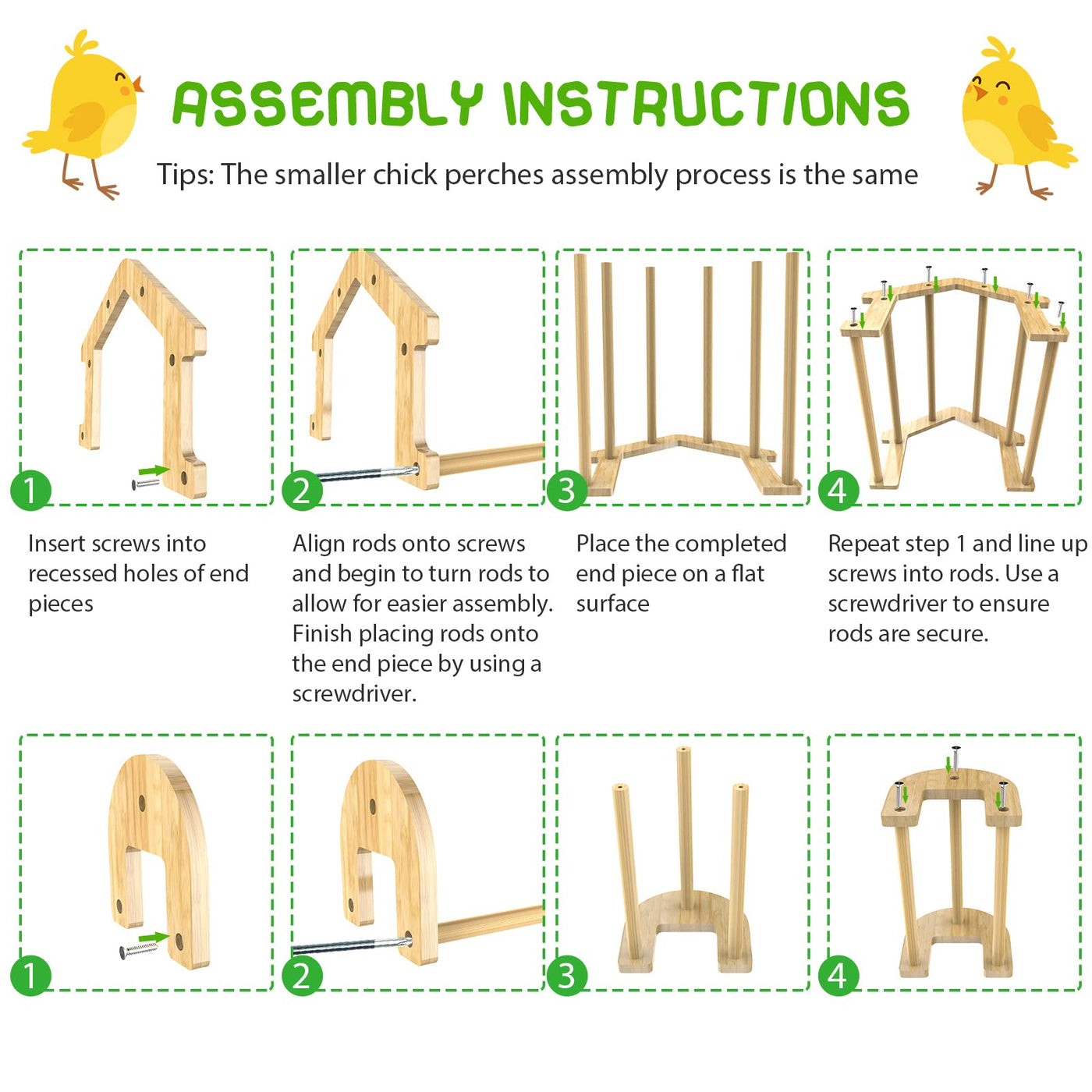 ASSEMBLY INSTRUCTIONS

Tips: The smaller chick perches assembly process is the same

1

Insert screws into recessed holes of end pieces

2

Align rods onto screws and begin to turn rods to allow for easier assembly. Finish placing rods onto the end piece by using a screwdriver.

3

Place the completed end piece on a flat surface

4

Repeat step 1 and line up screws into rods. Use a screwdriver to ensure rods are secure.

1

2

3

4