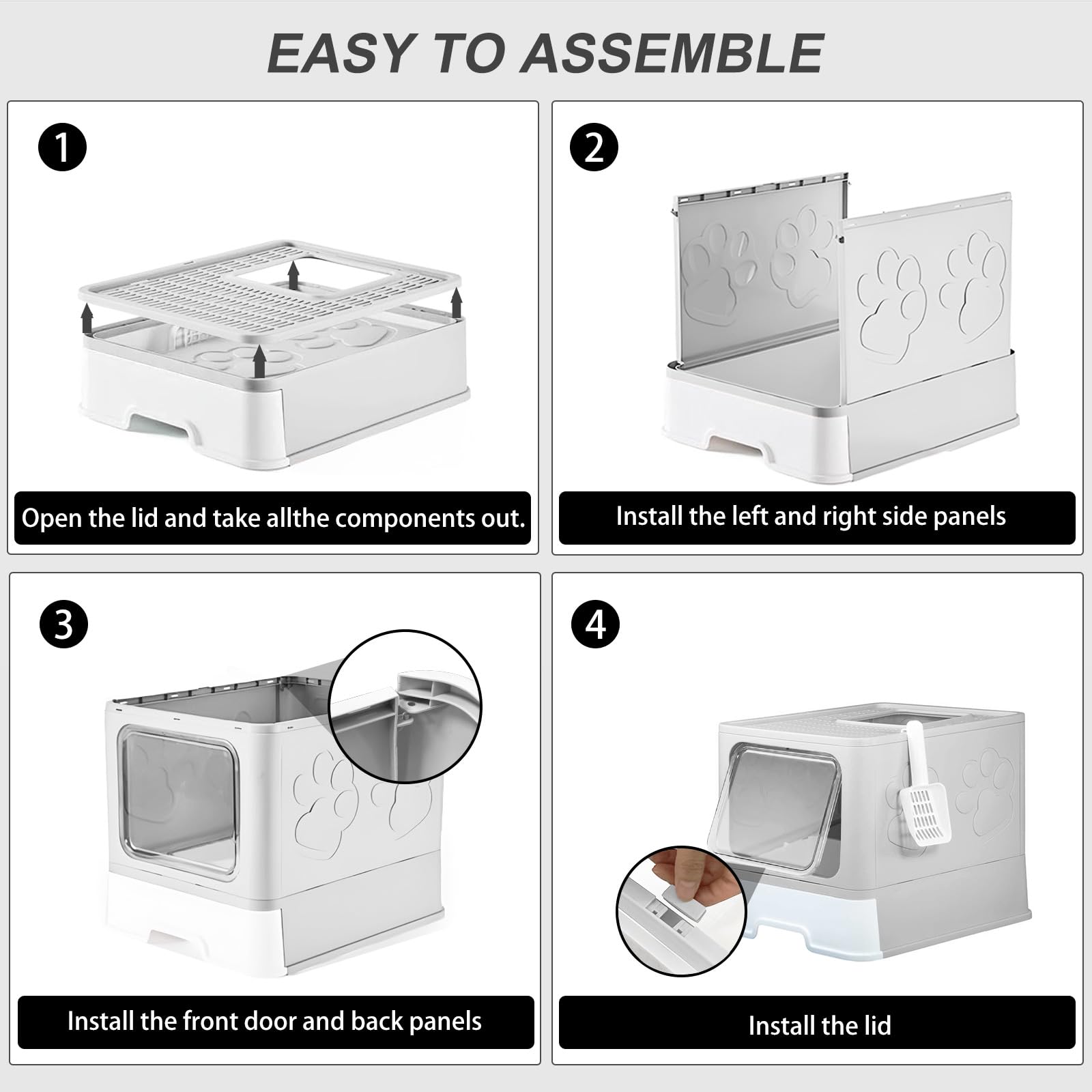 EASY TO ASSEMBLE

1

Open the lid and take allthe components out.

2

Install the left and right side panels

3

Install the front door and back panels

4

Install the lid