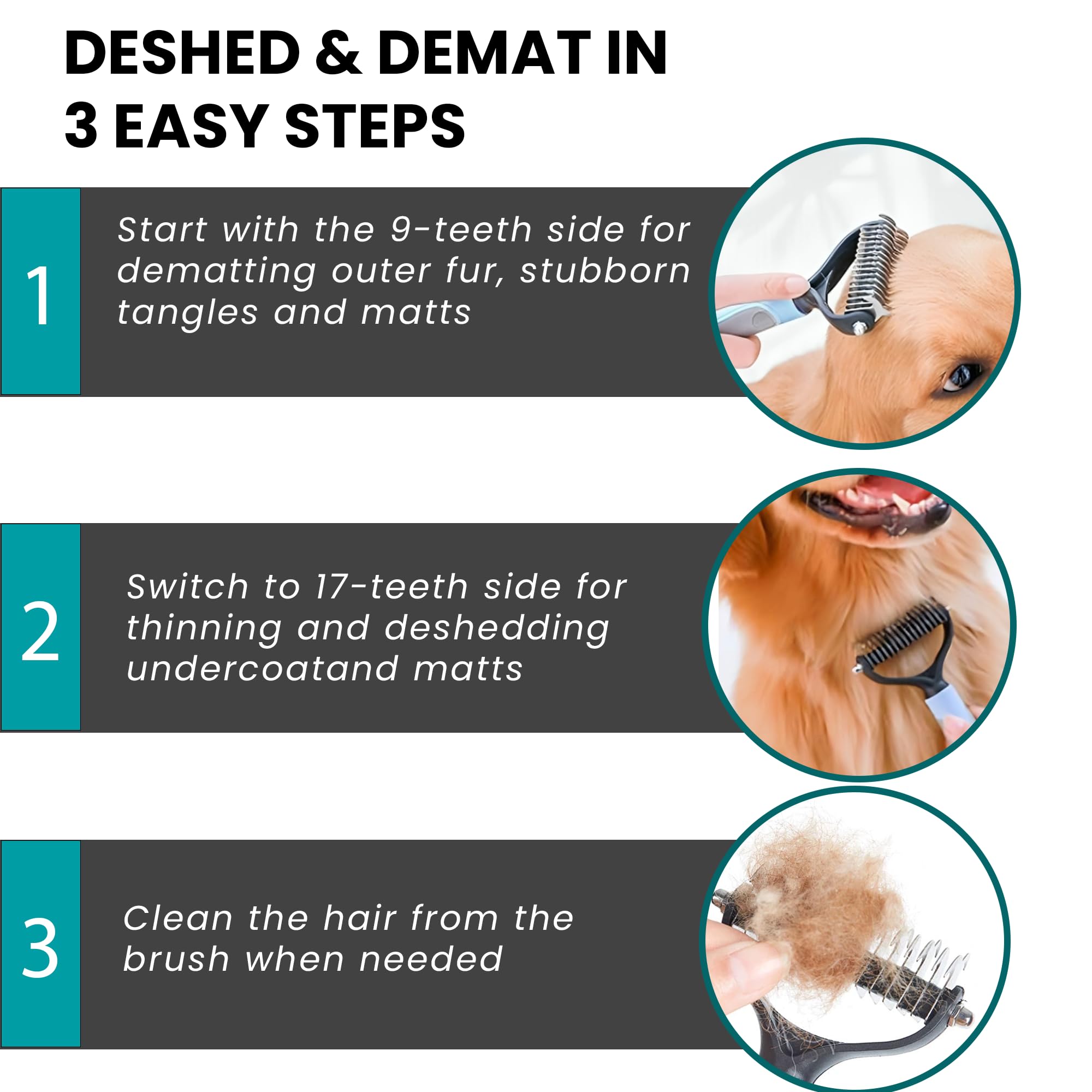 DESHED & DEMAT IN 3 EASY STEPS

1

Start with the 9-teeth side for dematting outer fur, stubborn tangles and matts

2

Switch to 17-teeth side for thinning and deshedding undercoatand matts

3

Clean the hair from the brush when needed