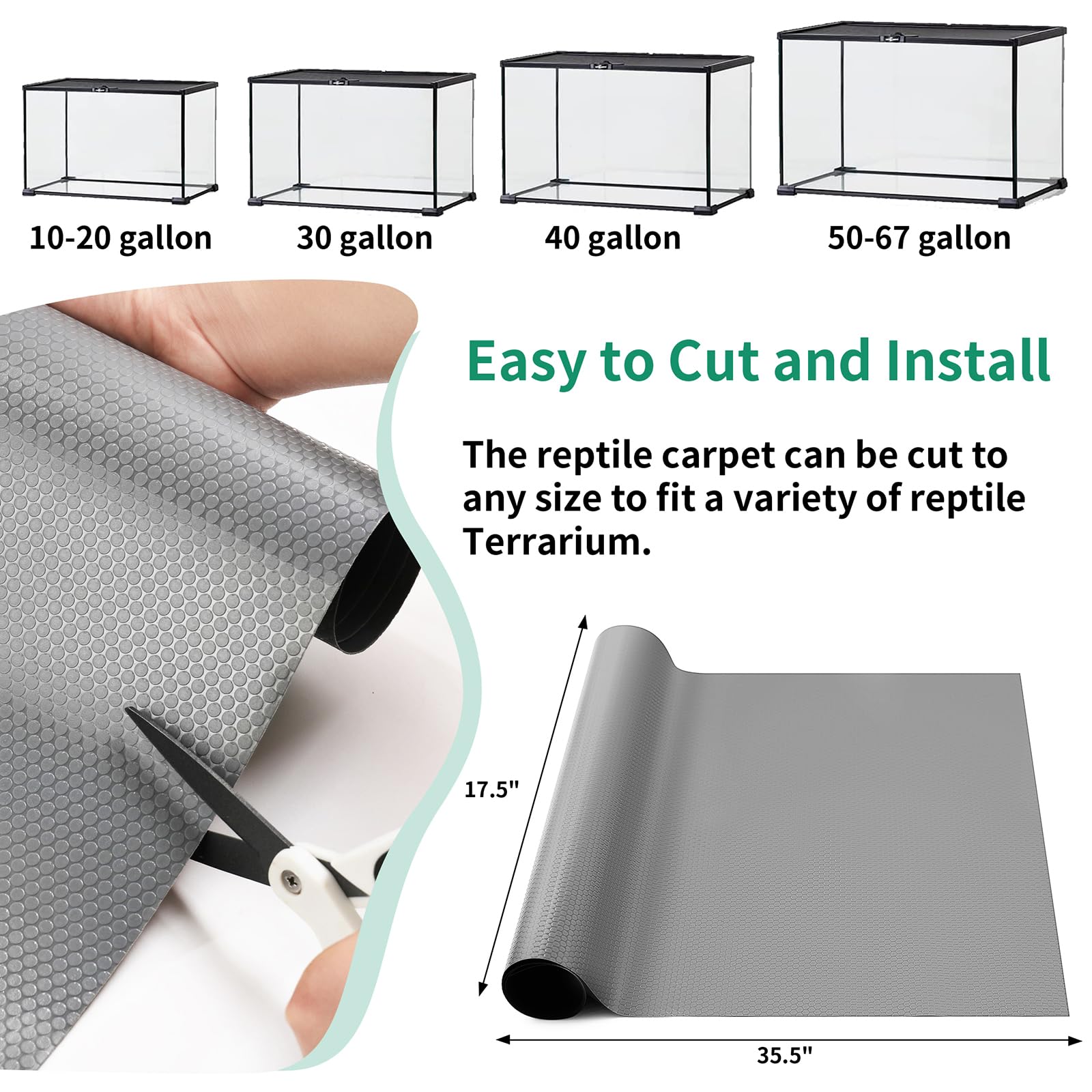 10-20 gallon

30 gallon

40 gallon

50-67 gallon

Easy to Cut and Install

The reptile carpet can be cut to any size to fit a variety of reptile Terrarium.

17.5"

35.5"