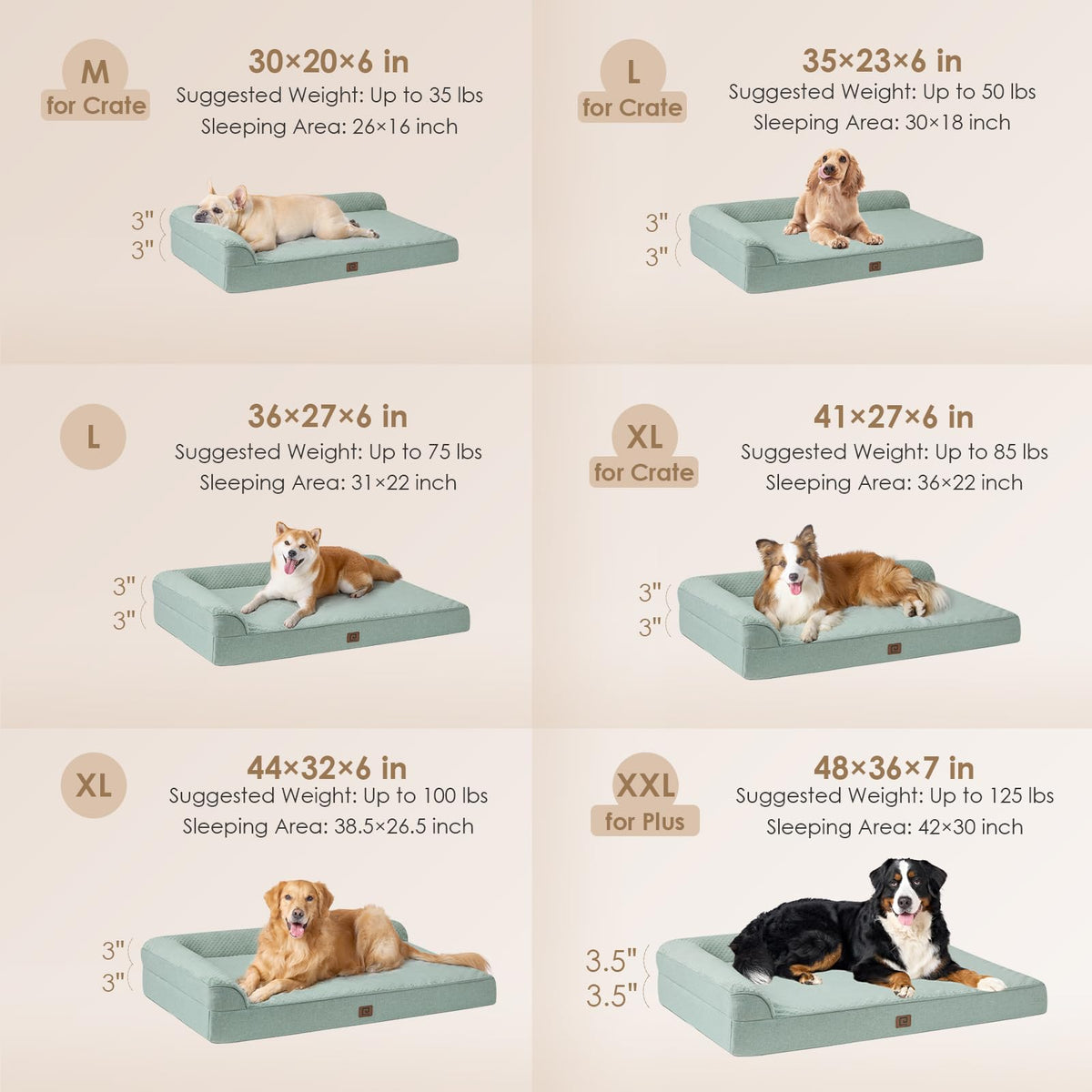 M
for Crate
30×20×6 in
Suggested Weight: Up to 35 lbs
Sleeping Area: 26×16 inch
3"
3"

L
for Crate
35×23×6 in
Suggested Weight: Up to 50 lbs
Sleeping Area: 30×18 inch
3"
3"

L
36×27×6 in
Suggested Weight: Up to 75 lbs
Sleeping Area: 31×22 inch
3"
3"

XL
for Crate
41×27×6 in
Suggested Weight: Up to 85 lbs
Sleeping Area: 36×22 inch
3"
3"

XL
44×32×6 in
Suggested Weight: Up to 100 lbs
Sleeping Area: 38.5×26.5 inch
3"
3"

XXL
for Plus
48×36×7 in
Suggested Weight: Up to 125 lbs
Sleeping Area: 42×30 inch
3.5"
3.5"