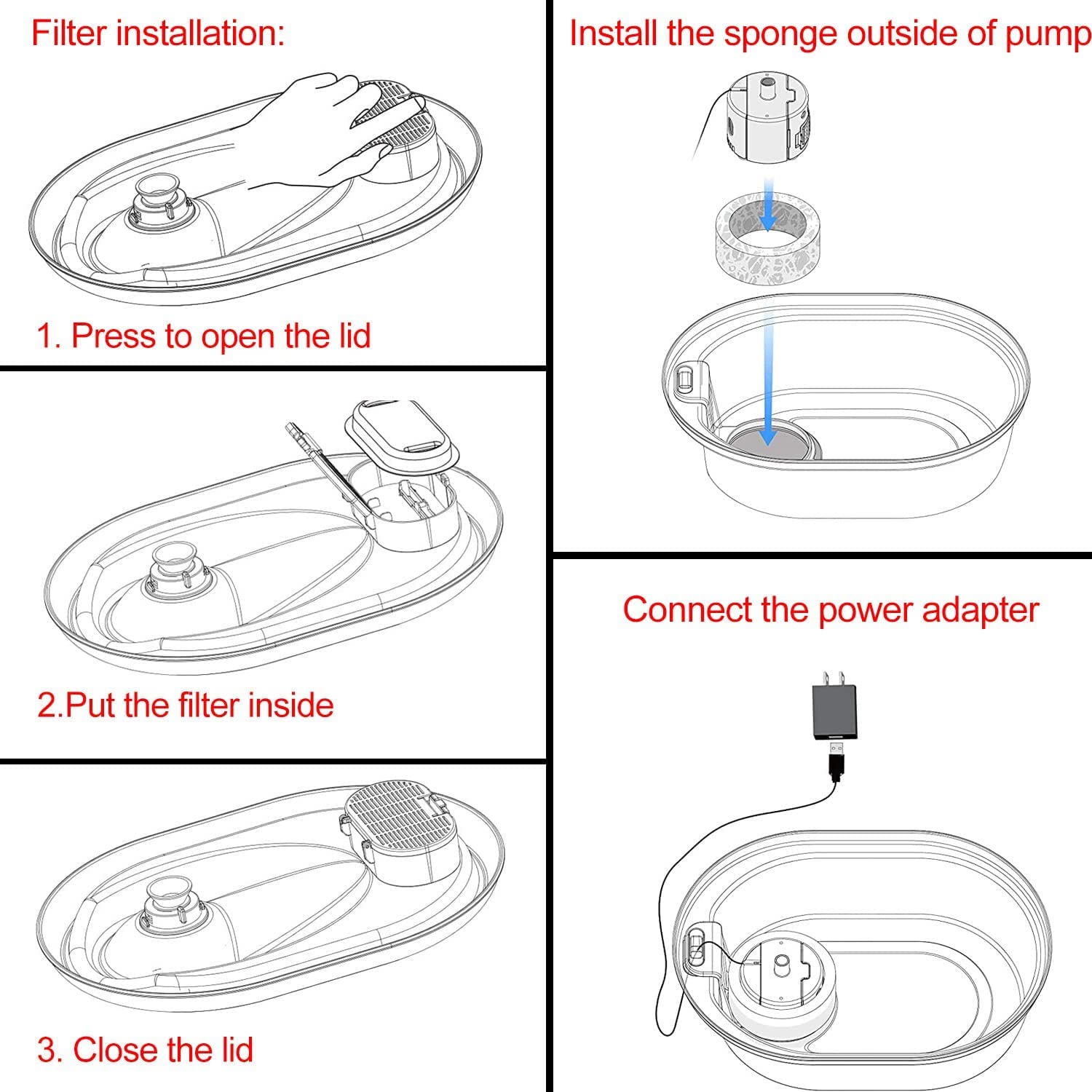 Filter installation:

1. Press to open the lid

2.Put the filter inside

3. Close the lid

Install the sponge outside of pump

Connect the power adapter