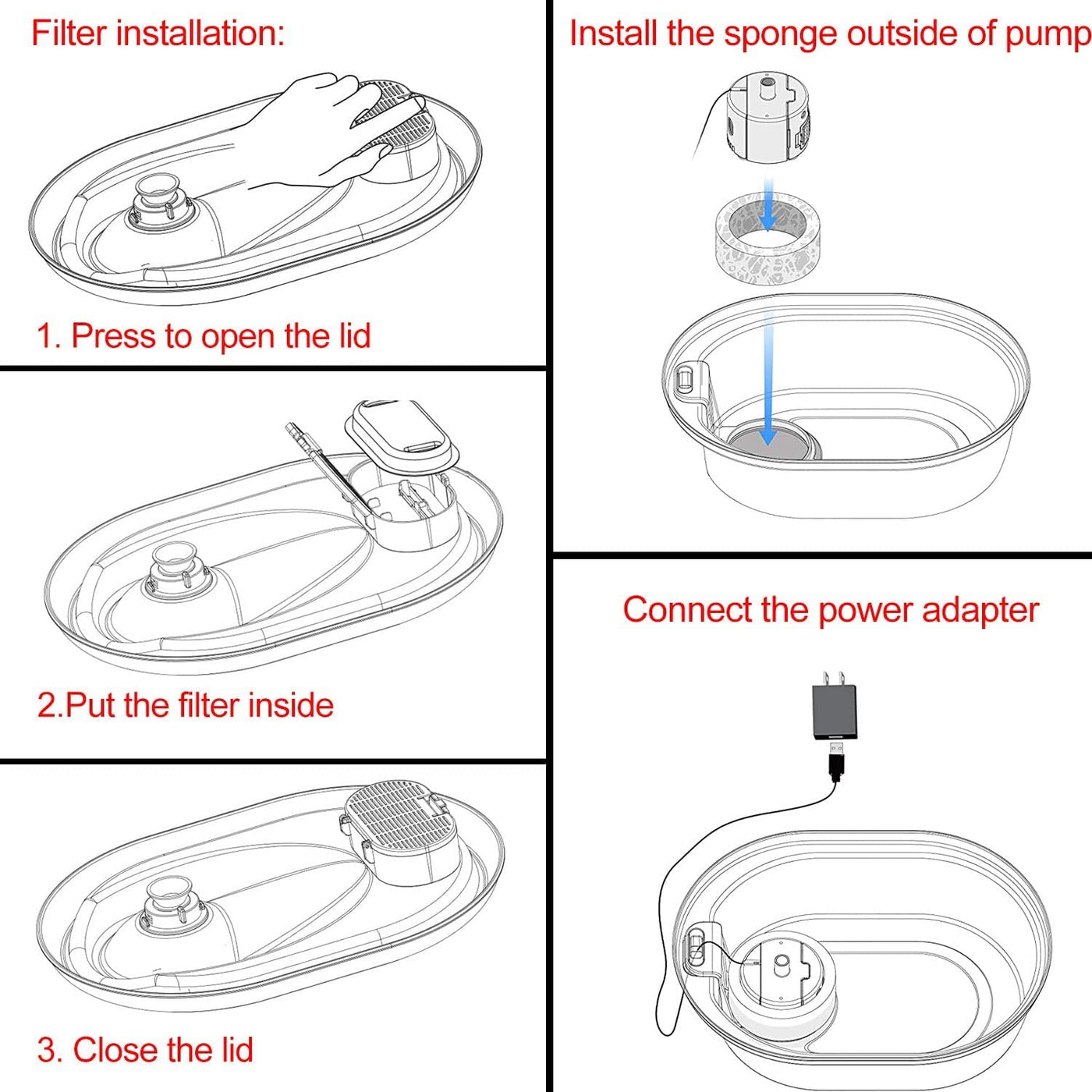 Filter installation:

1. Press to open the lid

2.Put the filter inside

3. Close the lid

Install the sponge outside of pump

Connect the power adapter