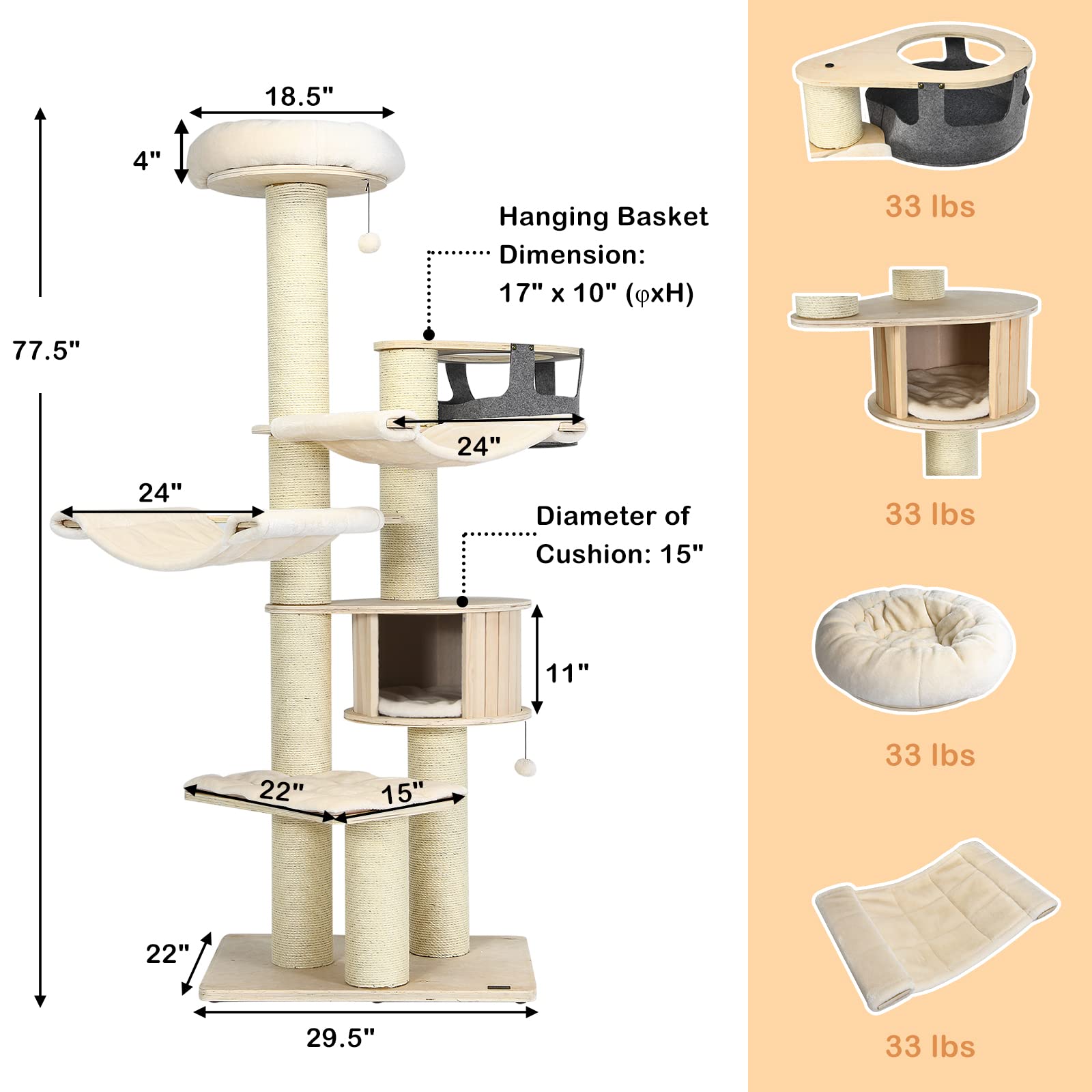 18.5"

4"

77.5"

Hanging Basket Dimension: 17" x 10" (φxH)

24"

24"

Diameter of Cushion: 15"

11"

22"

15"

22"

29.5"

33 lbs

33 lbs

33 lbs

33 lbs