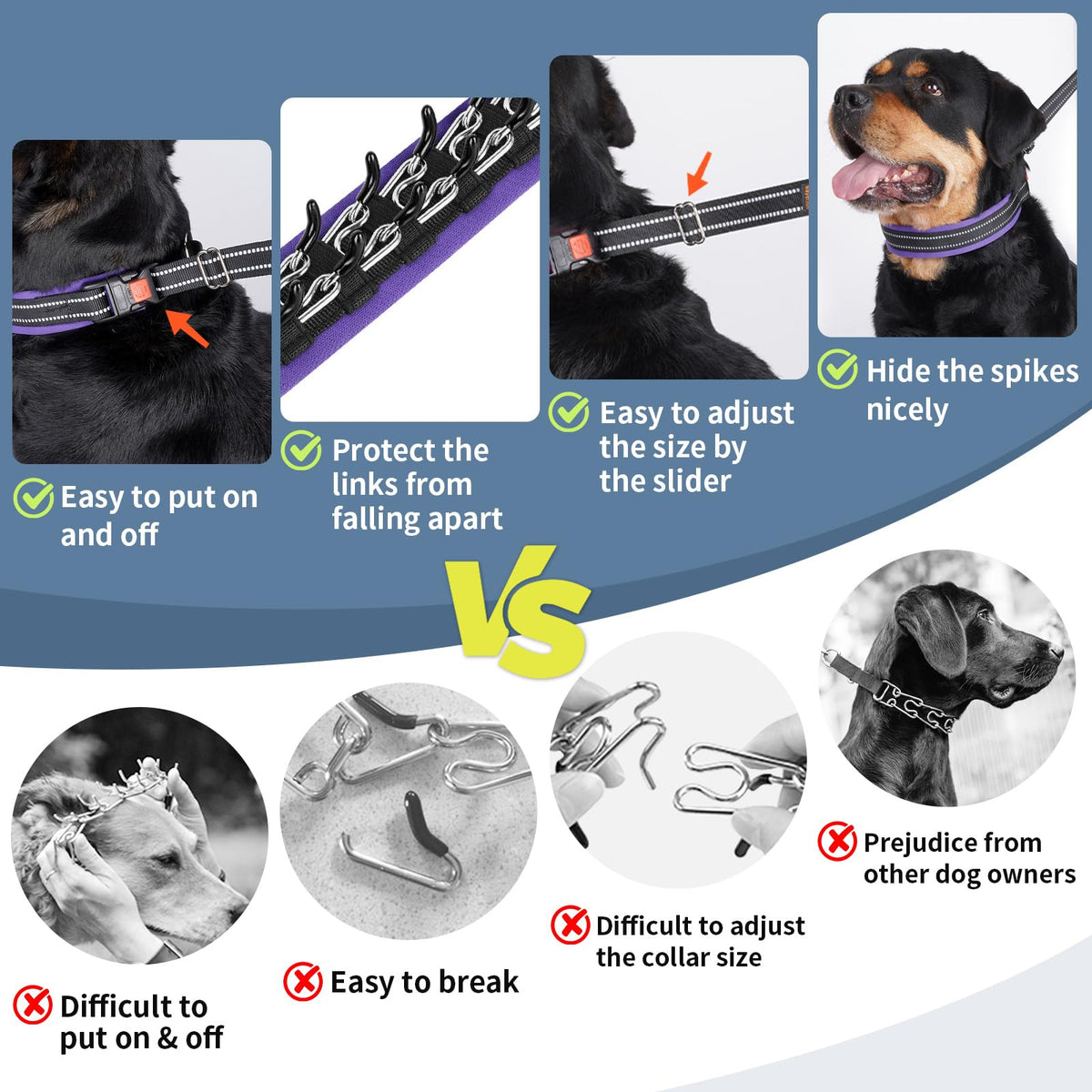 Easy to put on and off

Protect the links from falling apart

Easy to adjust the size by the slider

Hide the spikes nicely

VS

Difficult to put on & off

Easy to break

Difficult to adjust the collar size

Prejudice from other dog owners