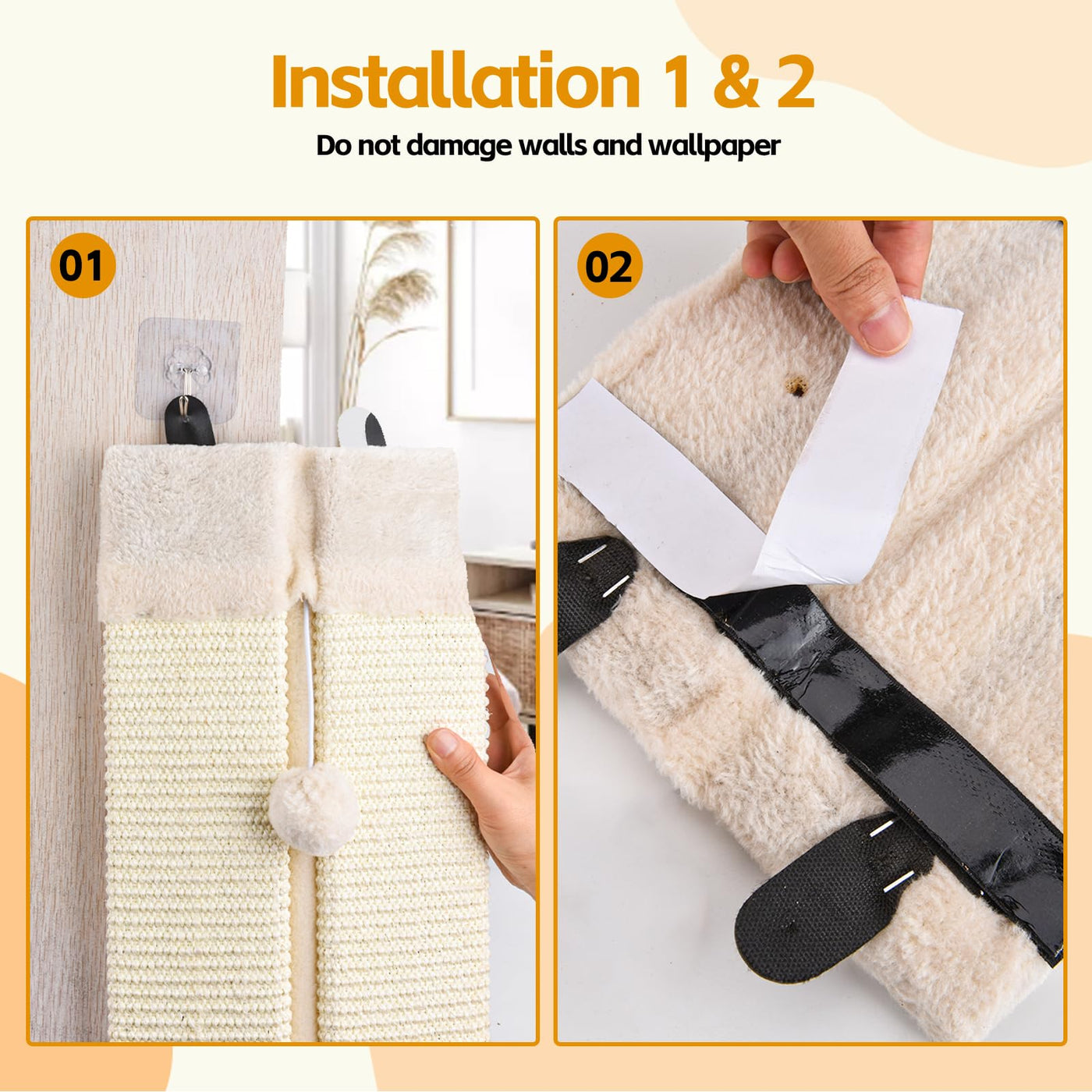 Installation 1 & 2

Do not damage walls and wallpaper

01

02