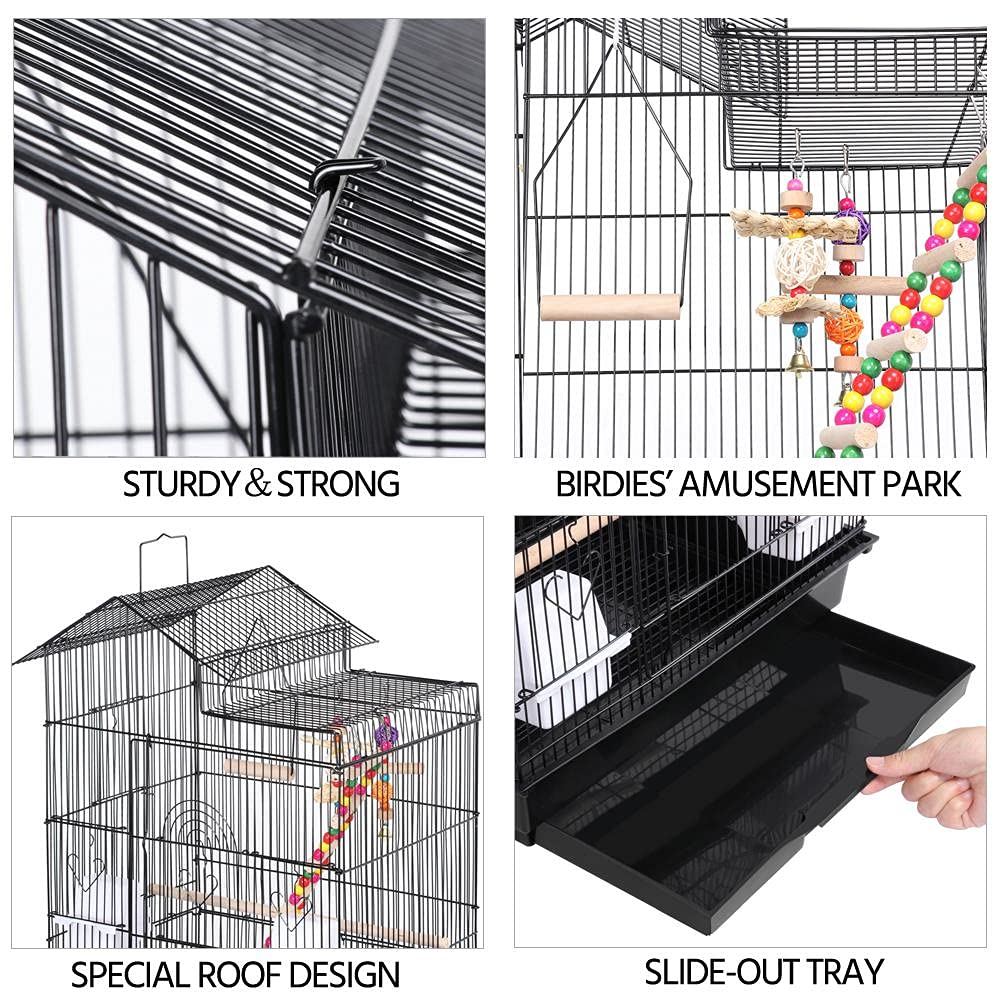 STURDY & STRONG

BIRDIES' AMUSEMENT PARK

SPECIAL ROOF DESIGN

SLIDE-OUT TRAY