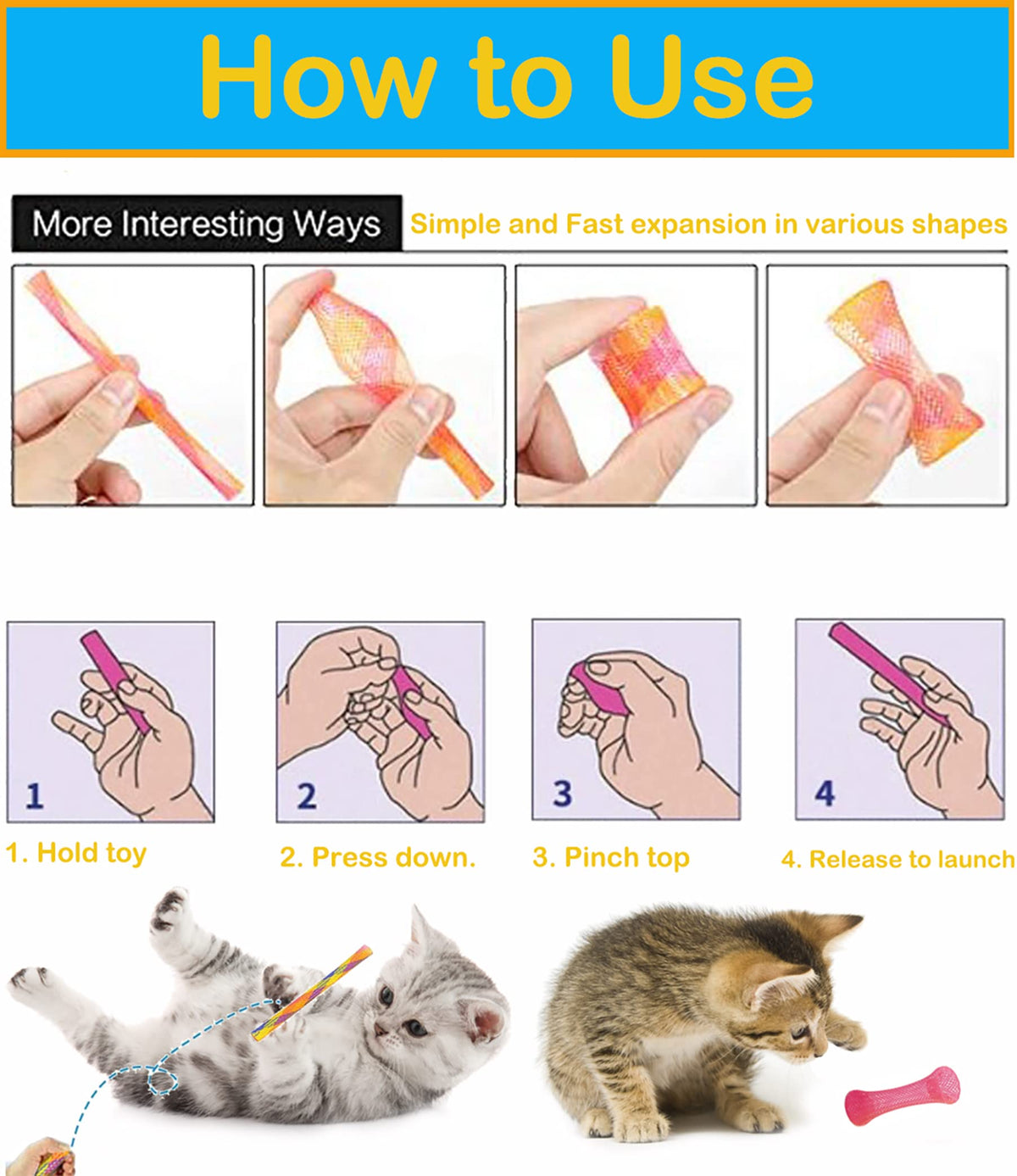 How to Use

More Interesting Ways

Simple and Fast expansion in various shapes

1

2

3

4

1. Hold toy

2. Press down.

3. Pinch top

4. Release to launch