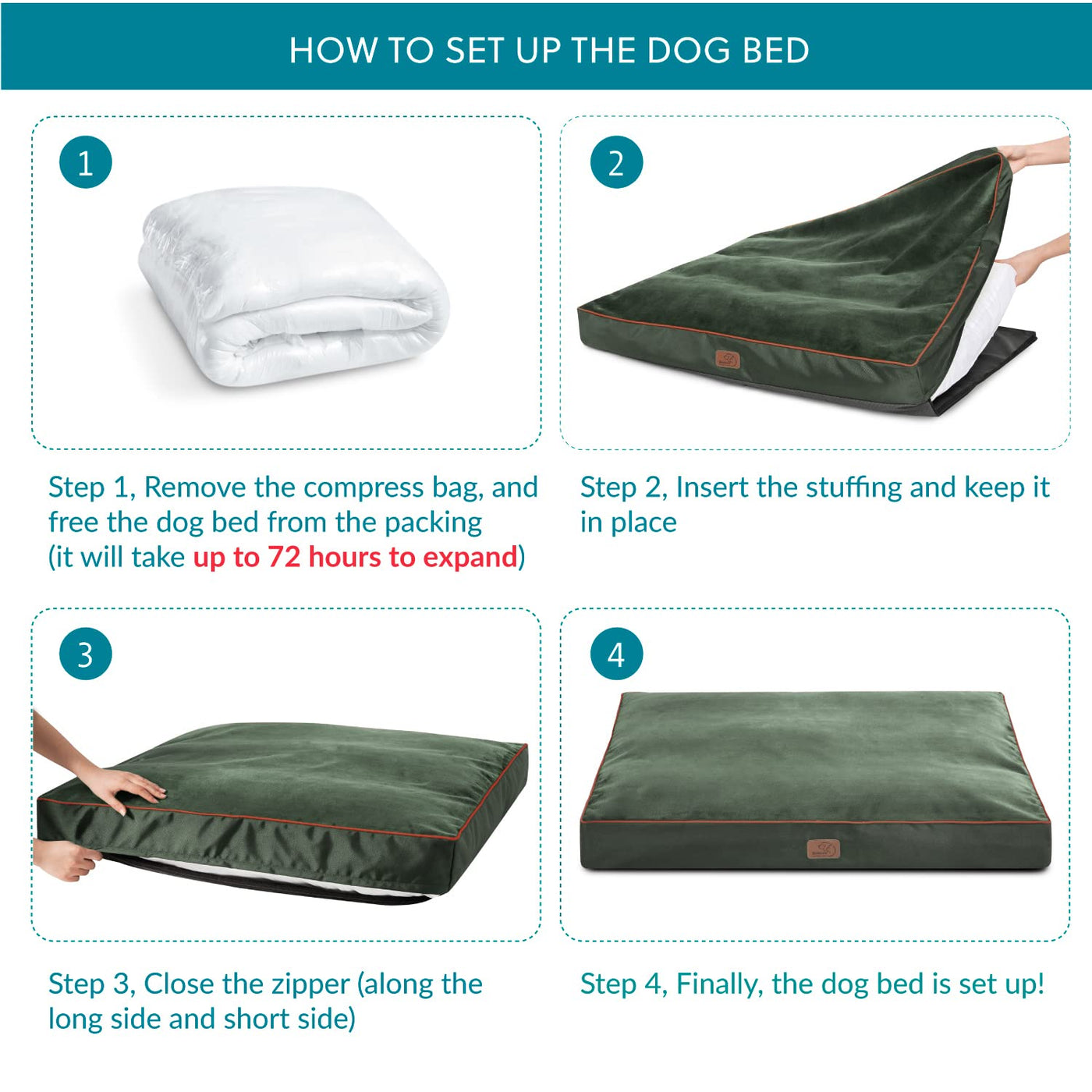 HOW TO SET UP THE DOG BED

1

Step 1, Remove the compress bag, and free the dog bed from the packing (it will take up to 72 hours to expand)

2

Step 2, Insert the stuffing and keep it in place

3

Step 3, Close the zipper (along the long side and short side)

4

Step 4, Finally, the dog bed is set up!