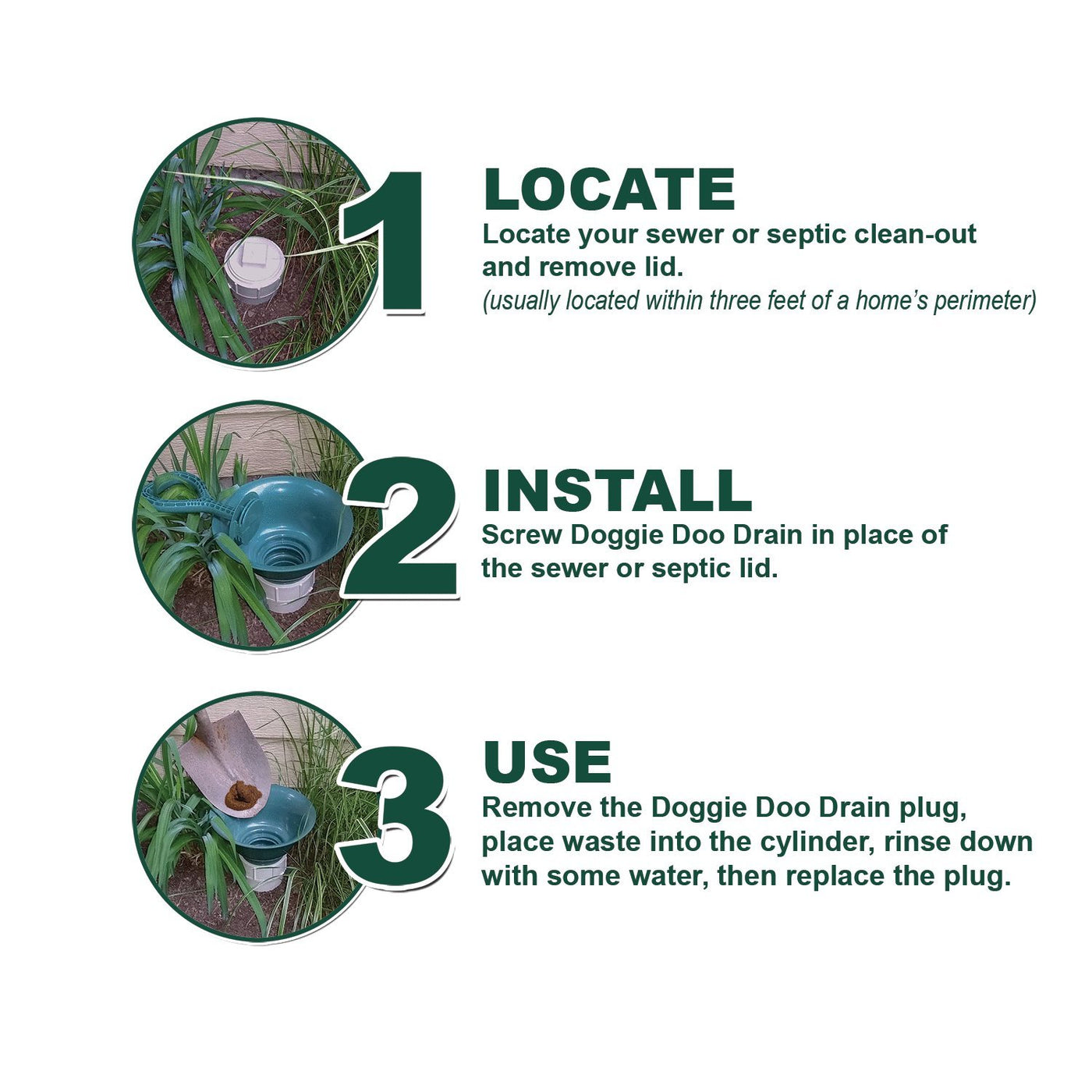 1
LOCATE
Locate your sewer or septic clean-out and remove lid.
(usually located within three feet of a home's perimeter)

2
INSTALL
Screw Doggie Doo Drain in place of the sewer or septic lid.

3
USE
Remove the Doggie Doo Drain plug, place waste into the cylinder, rinse down with some water, then replace the plug.