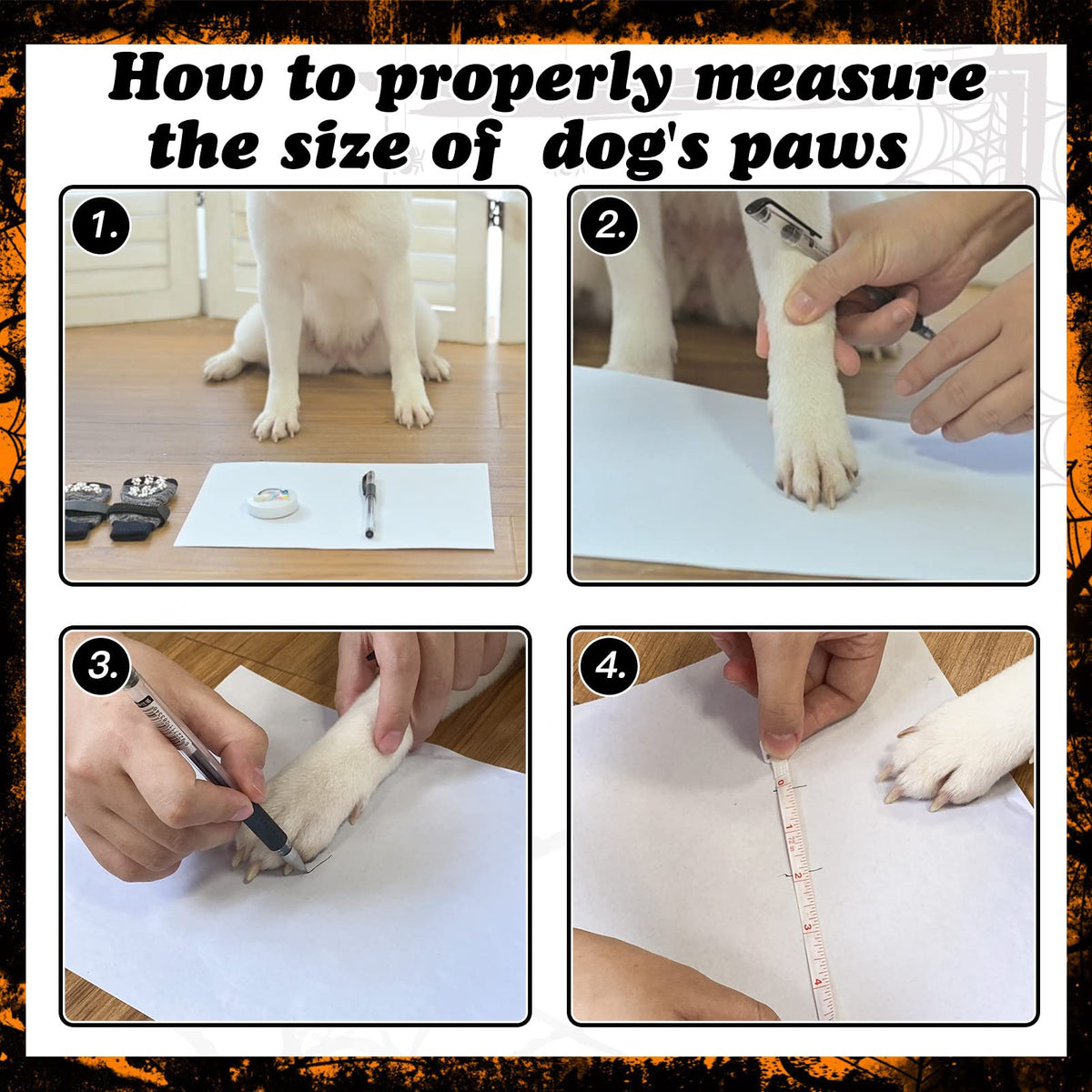 How to properly measure the size of dog's paws

1.

2.

3.

4.

0
1
2
3
4