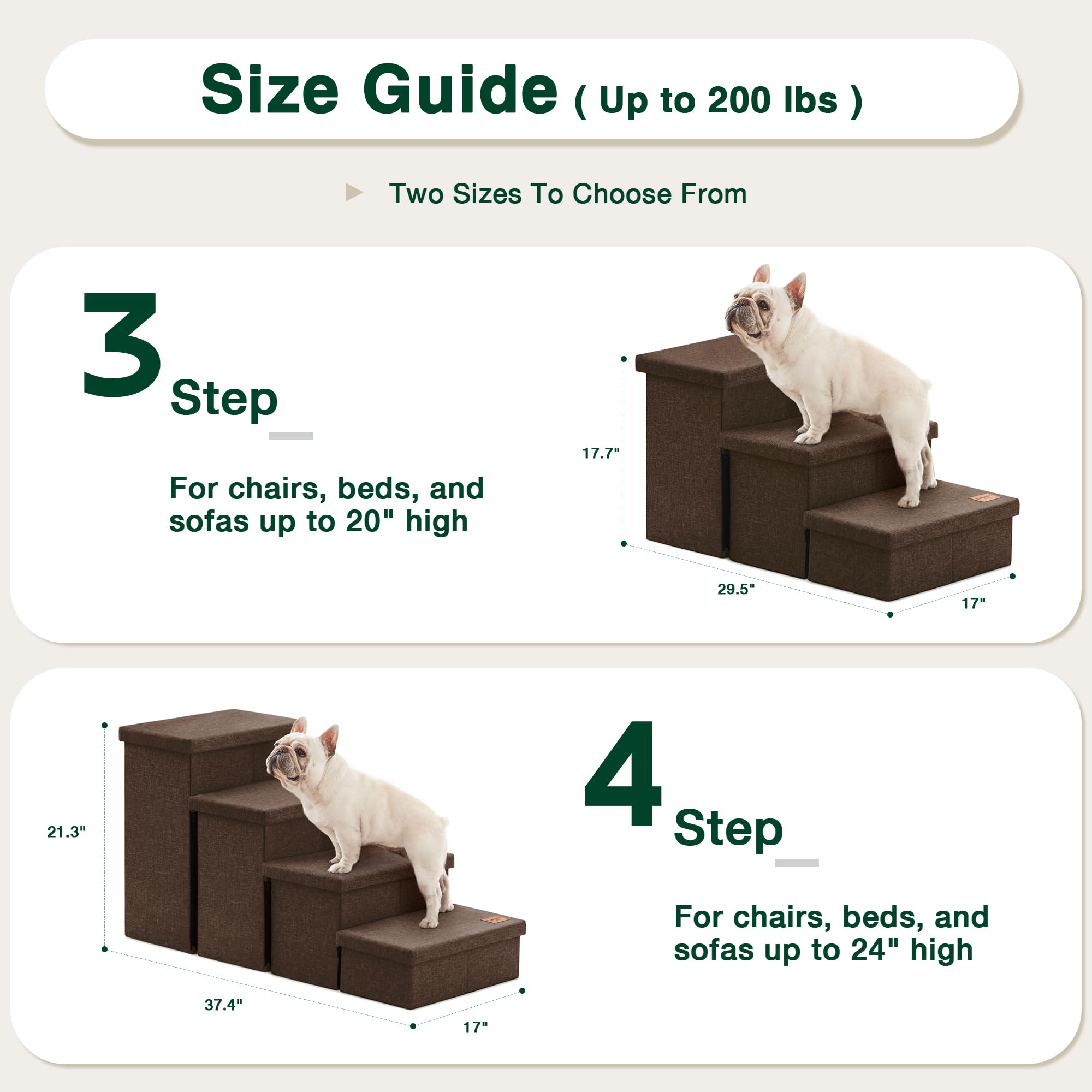 Size Guide ( Up to 200 lbs )

Two Sizes To Choose From

3 Step

For chairs, beds, and sofas up to 20" high

17.7"

29.5"

17"

21.3"

37.4"

17"

4 Step

For chairs, beds, and sofas up to 24" high