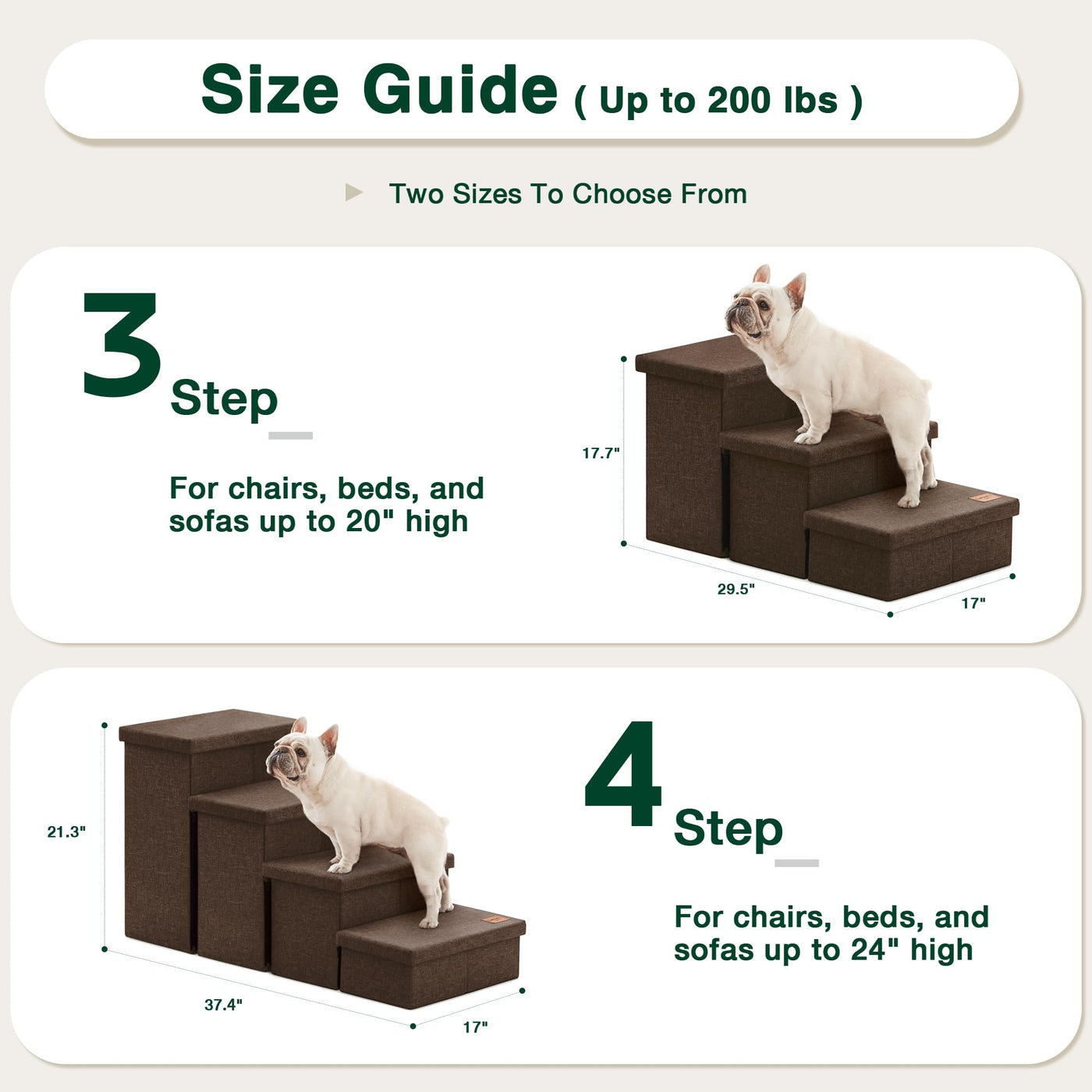 Size Guide ( Up to 200 lbs )

Two Sizes To Choose From

3 Step

For chairs, beds, and sofas up to 20" high

17.7"

29.5"

17"

21.3"

37.4"

17"

4 Step

For chairs, beds, and sofas up to 24" high