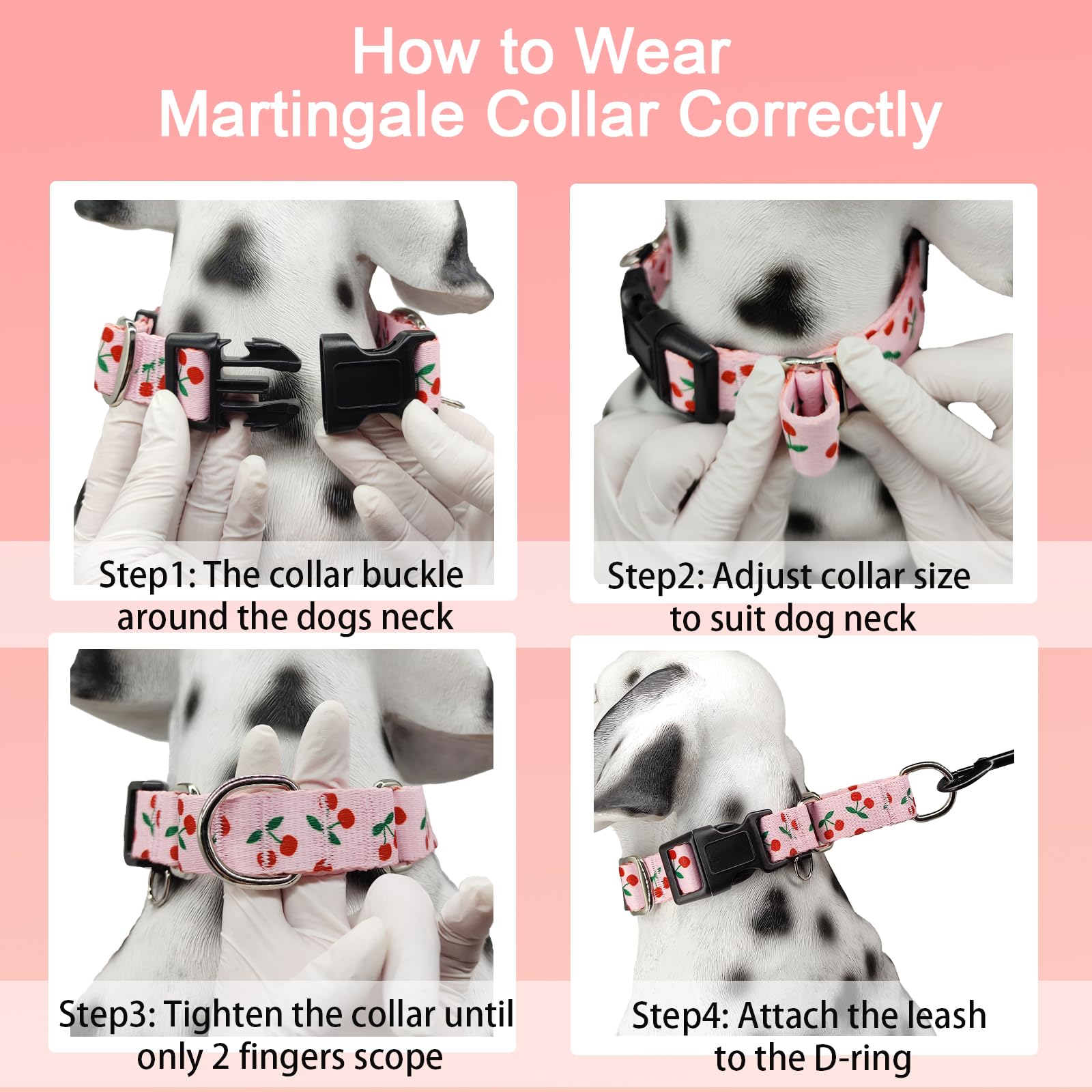 How to Wear
Martingale Collar Correctly

Step1: The collar buckle around the dogs neck

Step2: Adjust collar size to suit dog neck

Step3: Tighten the collar until only 2 fingers scope

Step4: Attach the leash to the D-ring