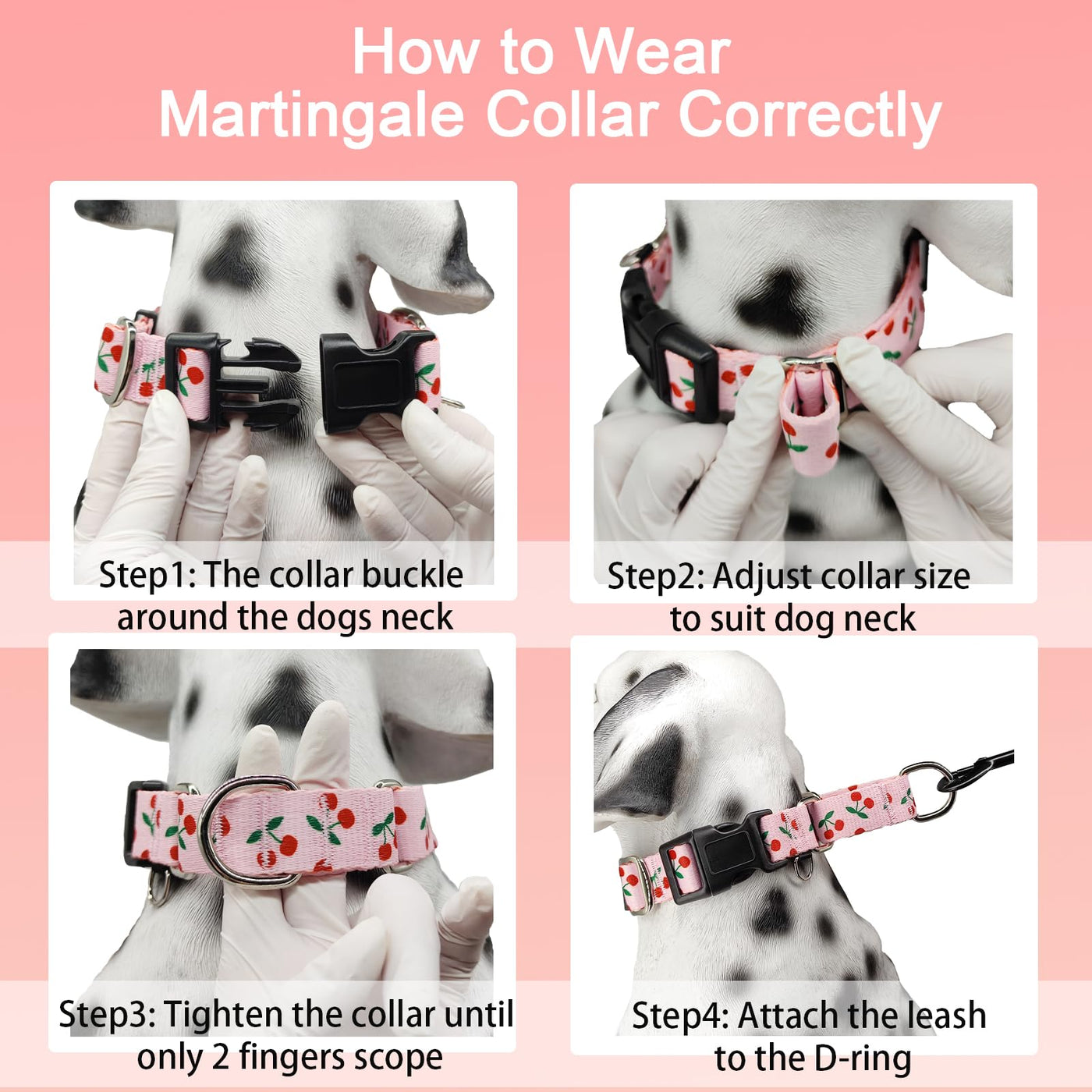 How to Wear
Martingale Collar Correctly

Step1: The collar buckle around the dogs neck

Step2: Adjust collar size to suit dog neck

Step3: Tighten the collar until only 2 fingers scope

Step4: Attach the leash to the D-ring