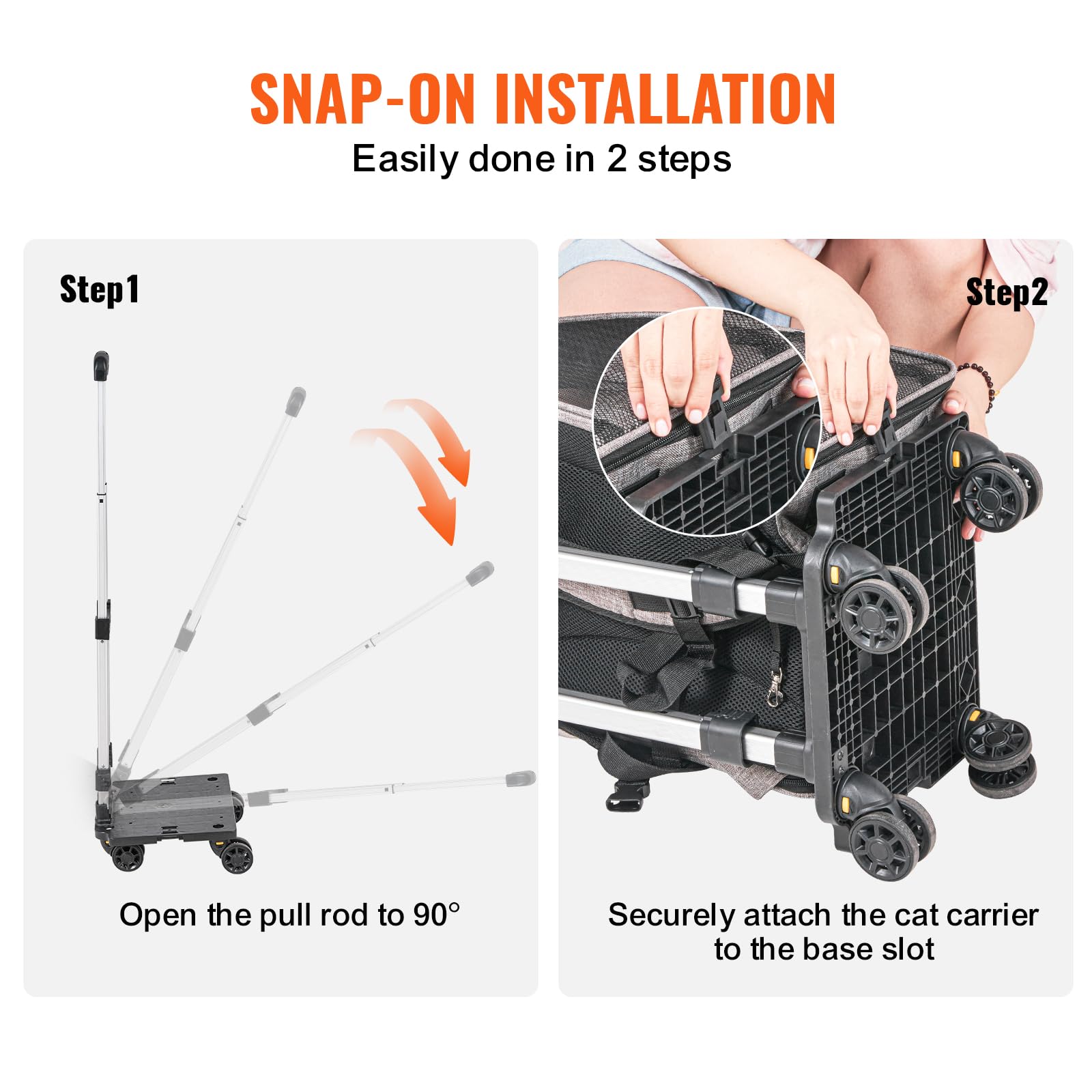 SNAP-ON INSTALLATION
Easily done in 2 steps

Step1

Open the pull rod to 90°

Step2

Securely attach the cat carrier to the base slot