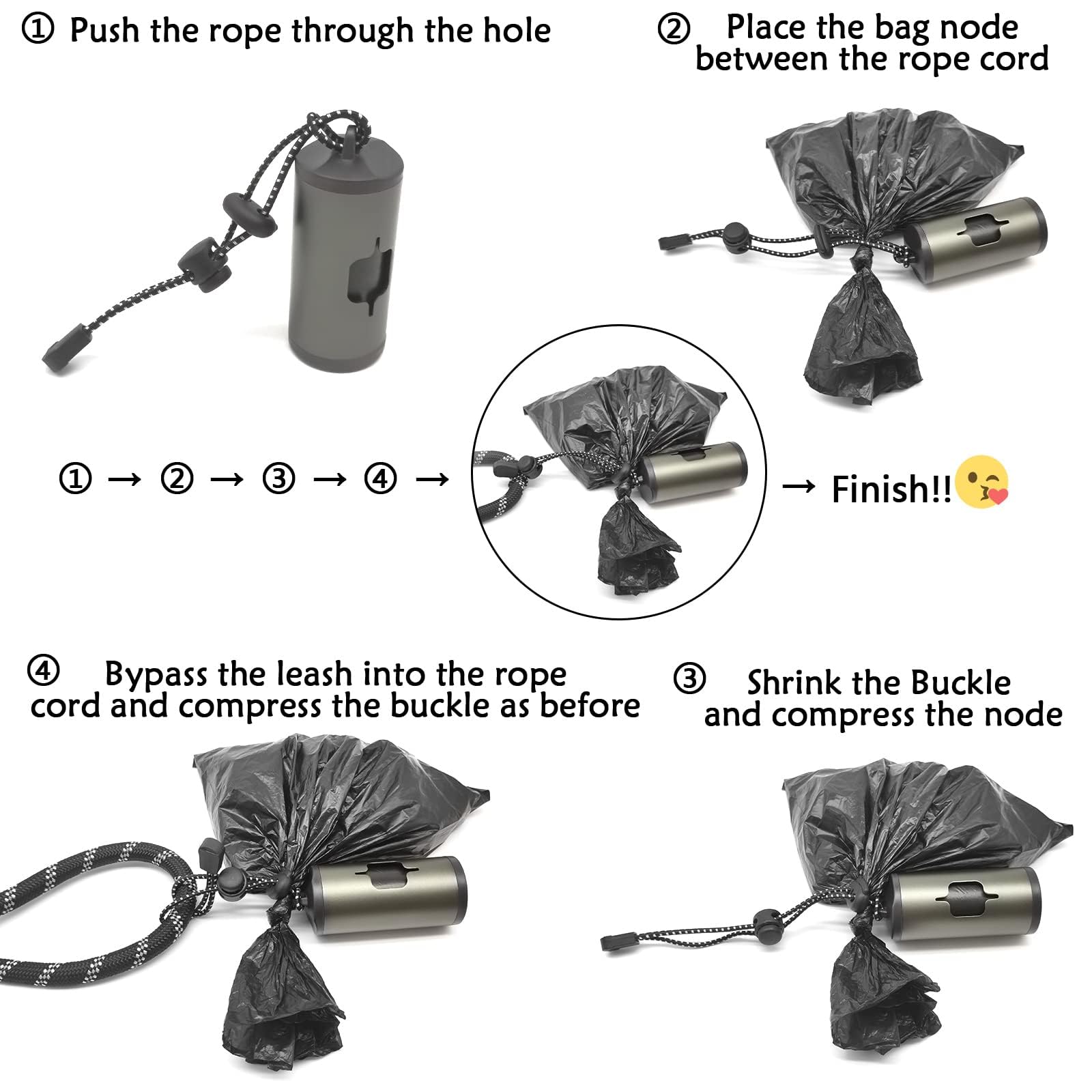 ① Push the rope through the hole

② Place the bag node between the rope cord

① → ② → ③ → ④ → → Finish!!😘

④ Bypass the leash into the rope cord and compress the buckle as before

③ Shrink the Buckle and compress the node