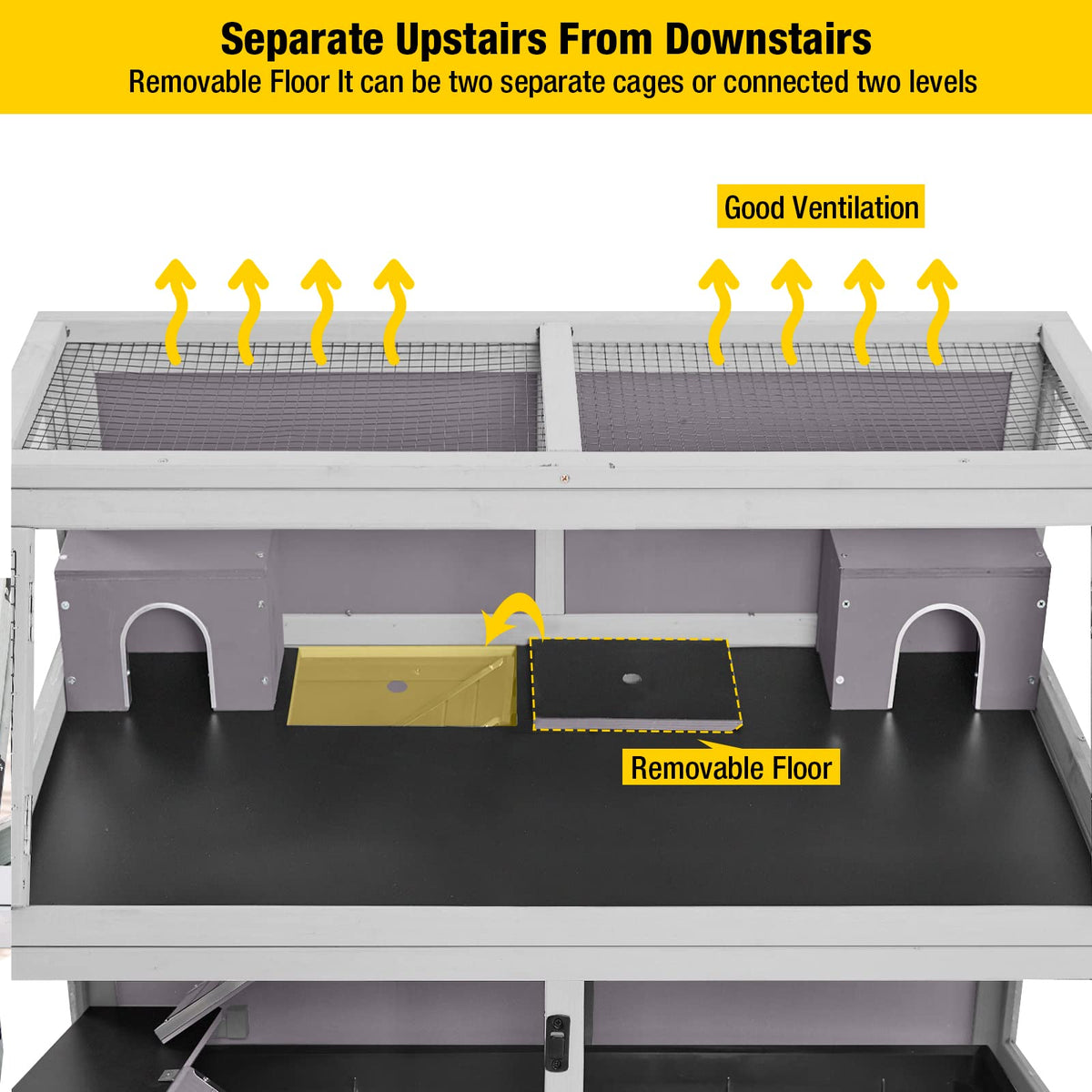 Separate Upstairs From Downstairs
Removable Floor It can be two separate cages or connected two levels

Good Ventilation

Removable Floor