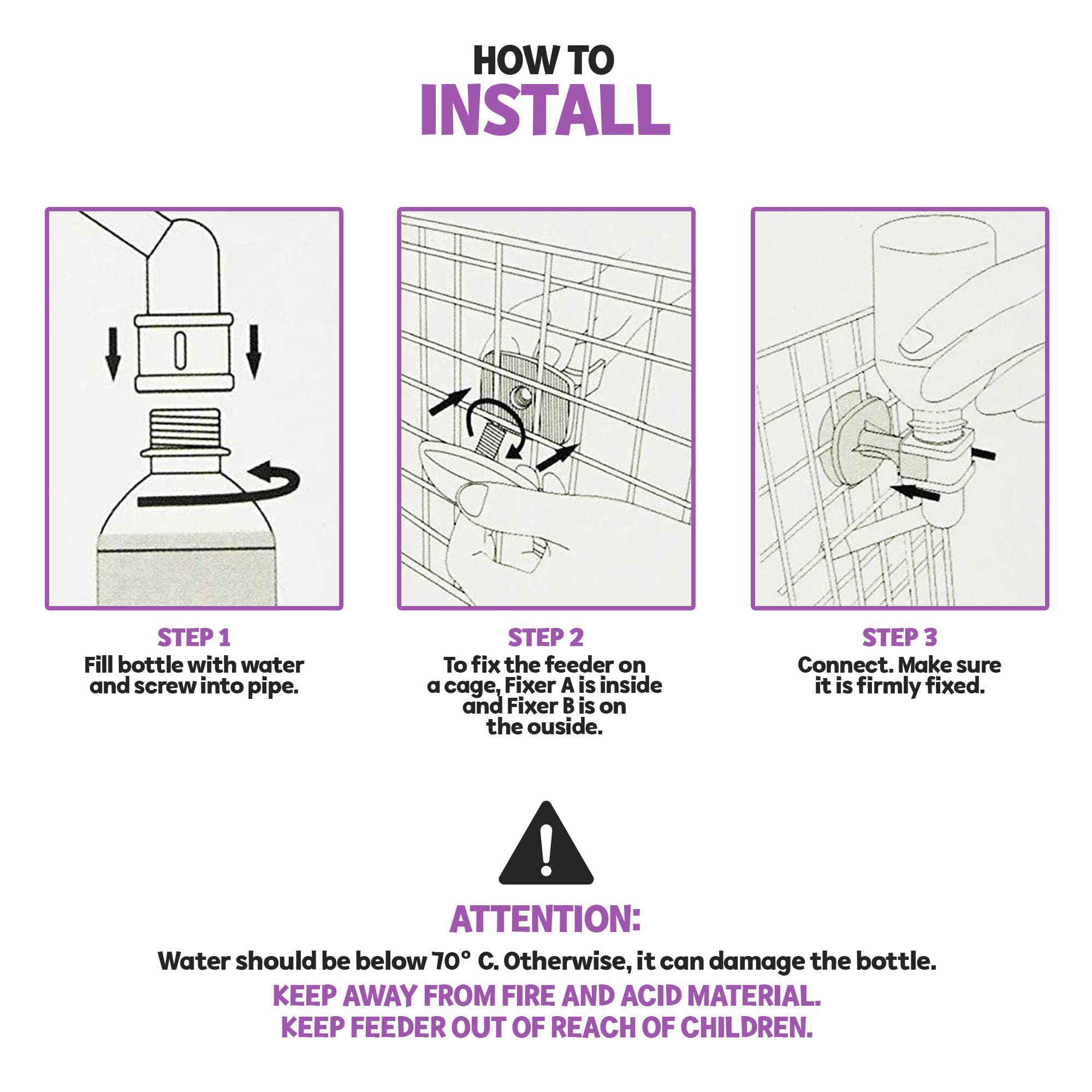 HOW TO
INSTALL

STEP 1
Fill bottle with water and screw into pipe.

STEP 2
To fix the feeder on a cage, Fixer A is inside and Fixer B is on the ouside.

STEP 3
Connect. Make sure it is firmly fixed.

ATTENTION:
Water should be below 70° C. Otherwise, it can damage the bottle.
KEEP AWAY FROM FIRE AND ACID MATERIAL.
KEEP FEEDER OUT OF REACH OF CHILDREN.