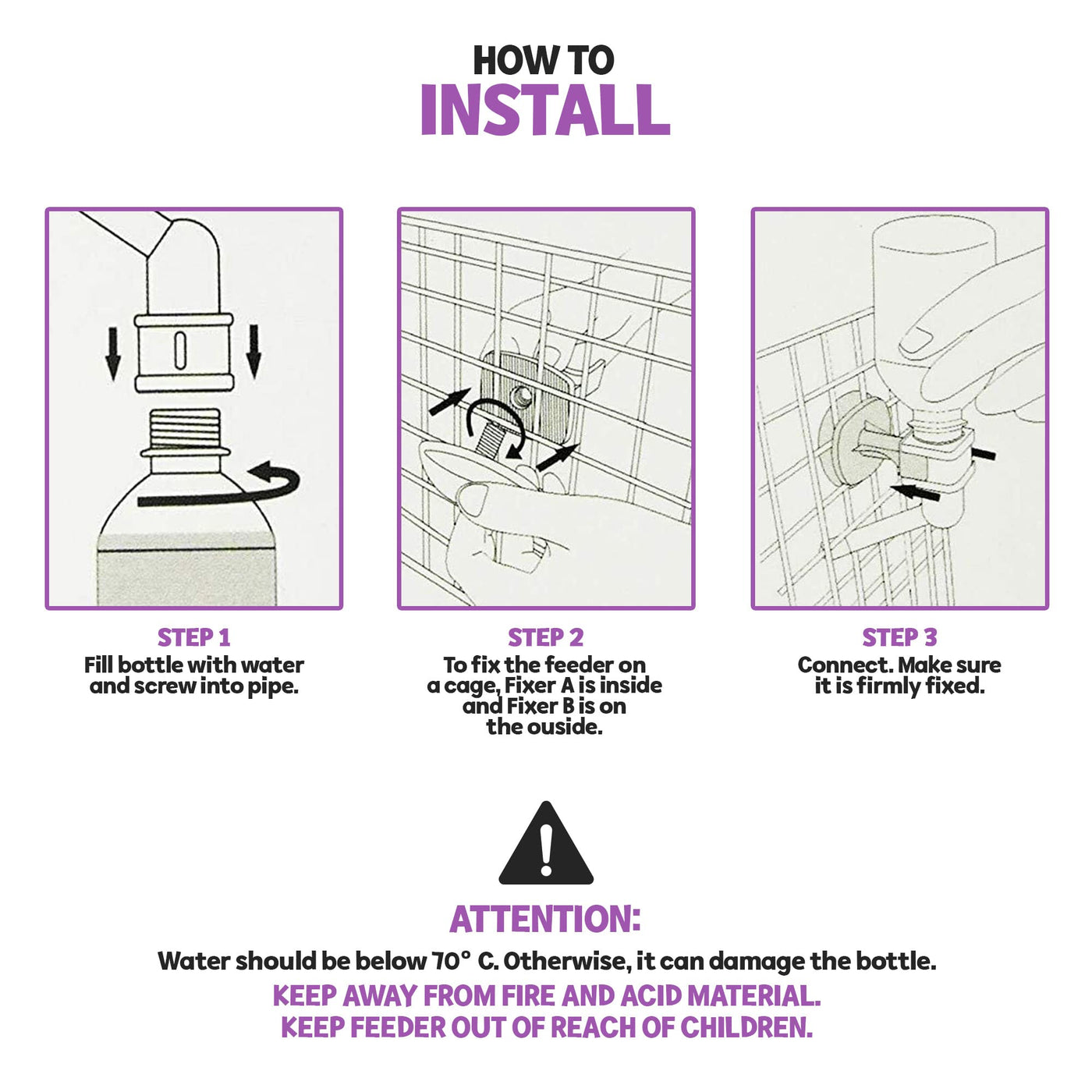 HOW TO
INSTALL

STEP 1
Fill bottle with water and screw into pipe.

STEP 2
To fix the feeder on a cage, Fixer A is inside and Fixer B is on the ouside.

STEP 3
Connect. Make sure it is firmly fixed.

ATTENTION:
Water should be below 70° C. Otherwise, it can damage the bottle.
KEEP AWAY FROM FIRE AND ACID MATERIAL.
KEEP FEEDER OUT OF REACH OF CHILDREN.