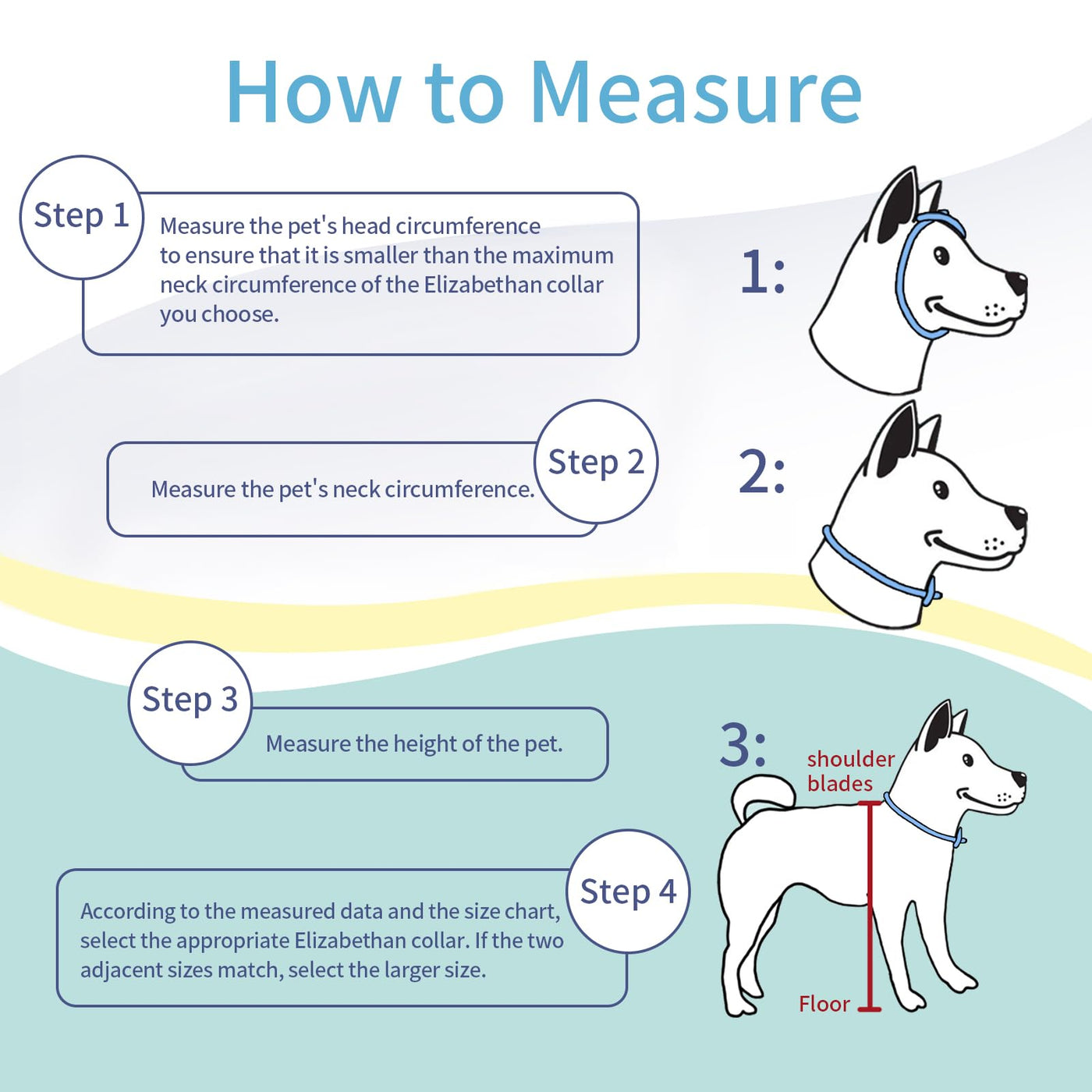 How to Measure

Step 1

Measure the pet's head circumference to ensure that it is smaller than the maximum neck circumference of the Elizabethan collar you choose.

1:

Step 2

Measure the pet's neck circumference.

2:

Step 3

Measure the height of the pet.

3:

shoulder blades

Floor

Step 4

According to the measured data and the size chart, select the appropriate Elizabethan collar. If the two adjacent sizes match, select the larger size.