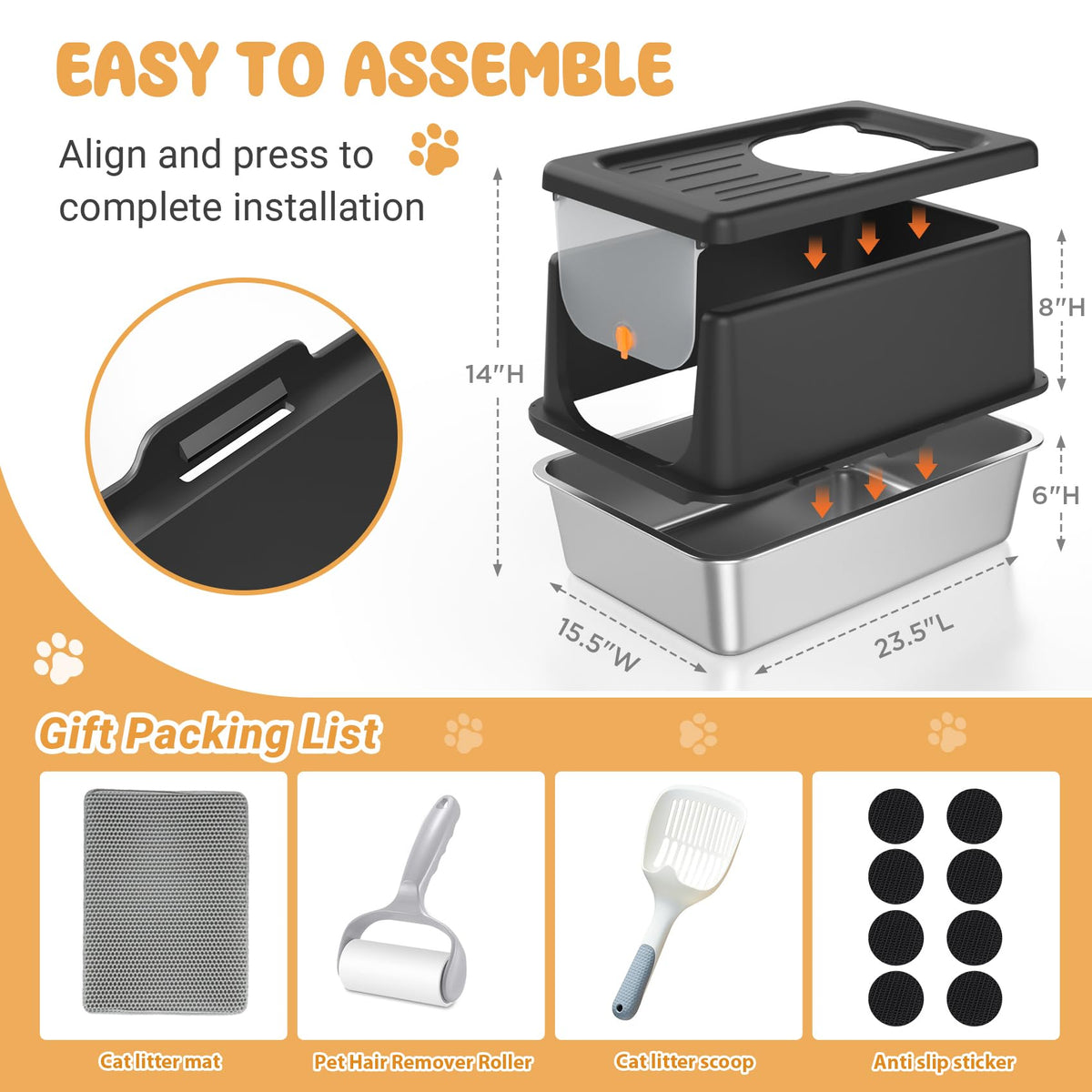 EASY TO ASSEMBLE

Align and press to complete installation

14″H

8″H

6″H

15.5″W

23.5″L

Gift Packing List

Cat litter mat

Pet Hair Remover Roller

Cat litter scoop

Anti slip sticker