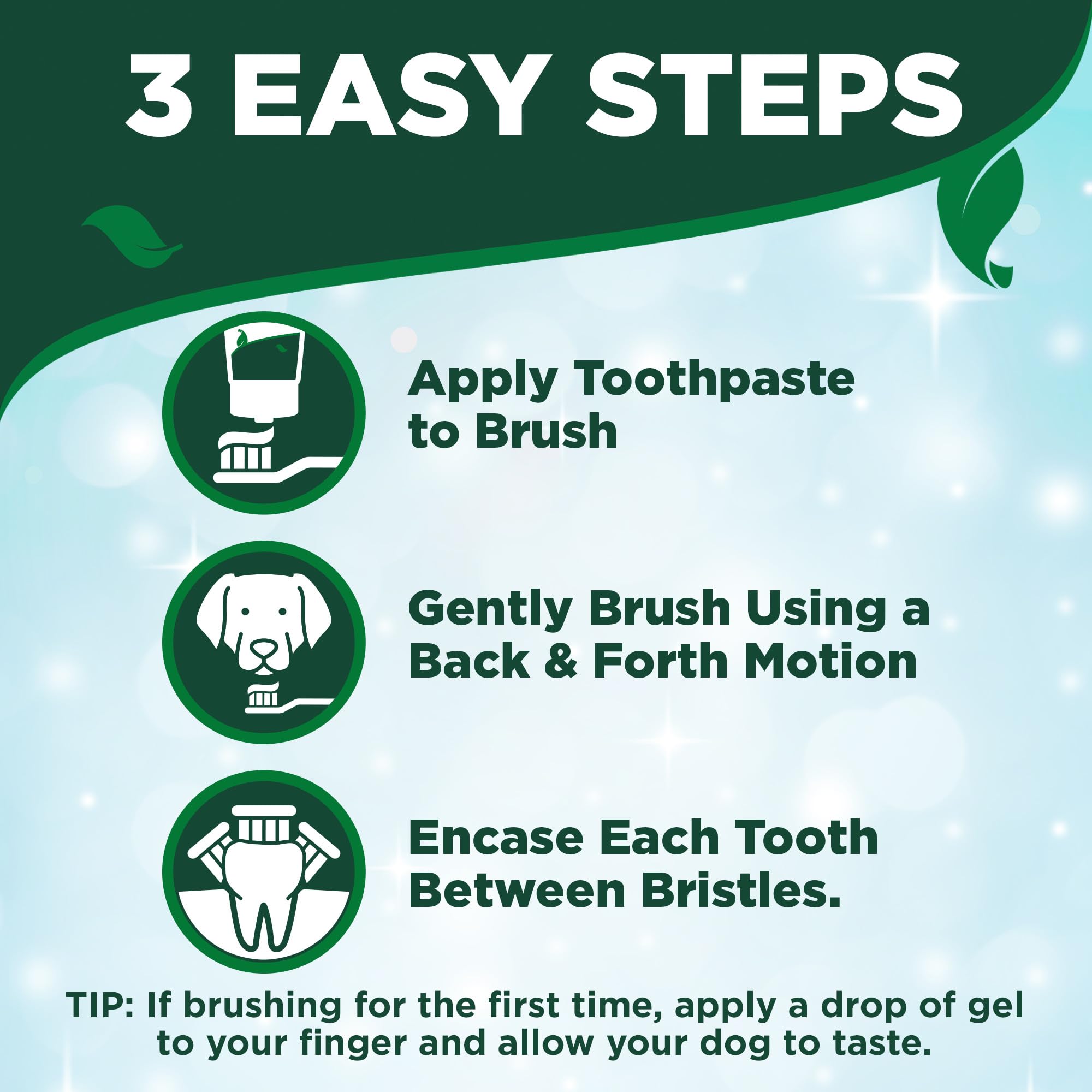 3 EASY STEPS

Apply Toothpaste to Brush

Gently Brush Using a Back & Forth Motion

Encase Each Tooth Between Bristles.

TIP: If brushing for the first time, apply a drop of gel to your finger and allow your dog to taste.