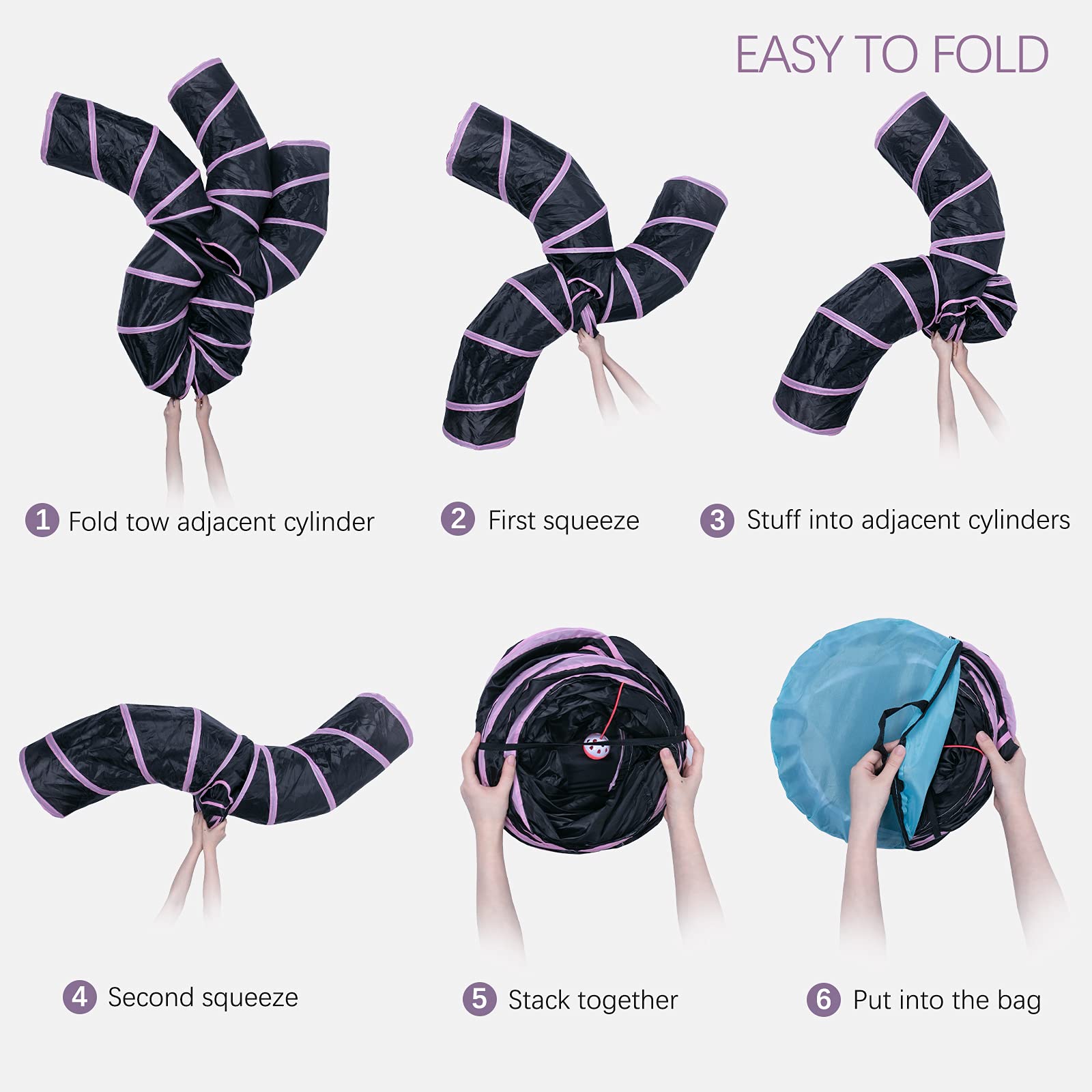 EASY TO FOLD

1 Fold tow adjacent cylinder

2 First squeeze

3 Stuff into adjacent cylinders

4 Second squeeze

5 Stack together

6 Put into the bag