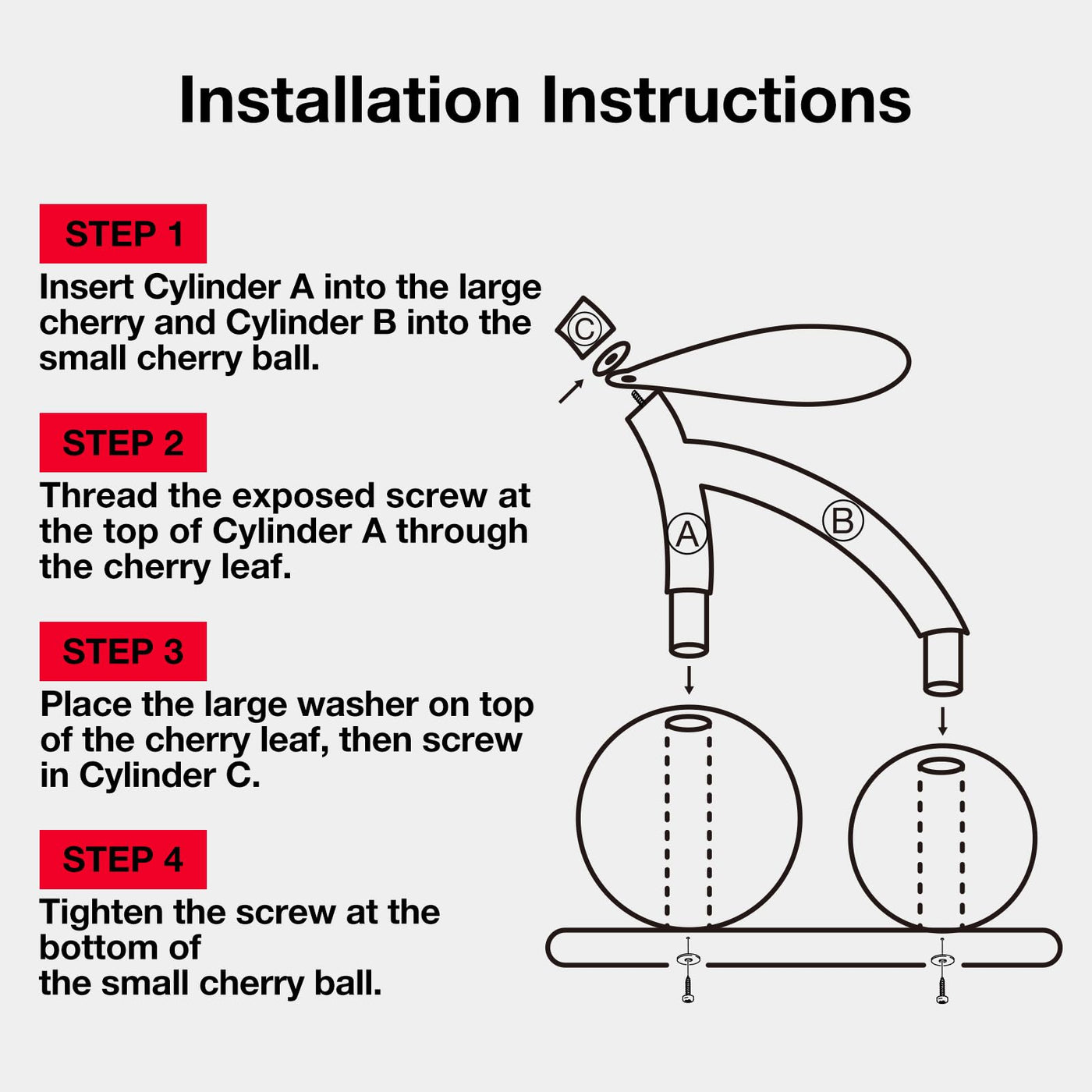 Installation Instructions

STEP 1

Insert Cylinder A into the large cherry and Cylinder B into the small cherry ball.

STEP 2

Thread the exposed screw at the top of Cylinder A through the cherry leaf.

STEP 3

Place the large washer on top of the cherry leaf, then screw in Cylinder C.

STEP 4

Tighten the screw at the bottom of
the small cherry ball.

C

A

B