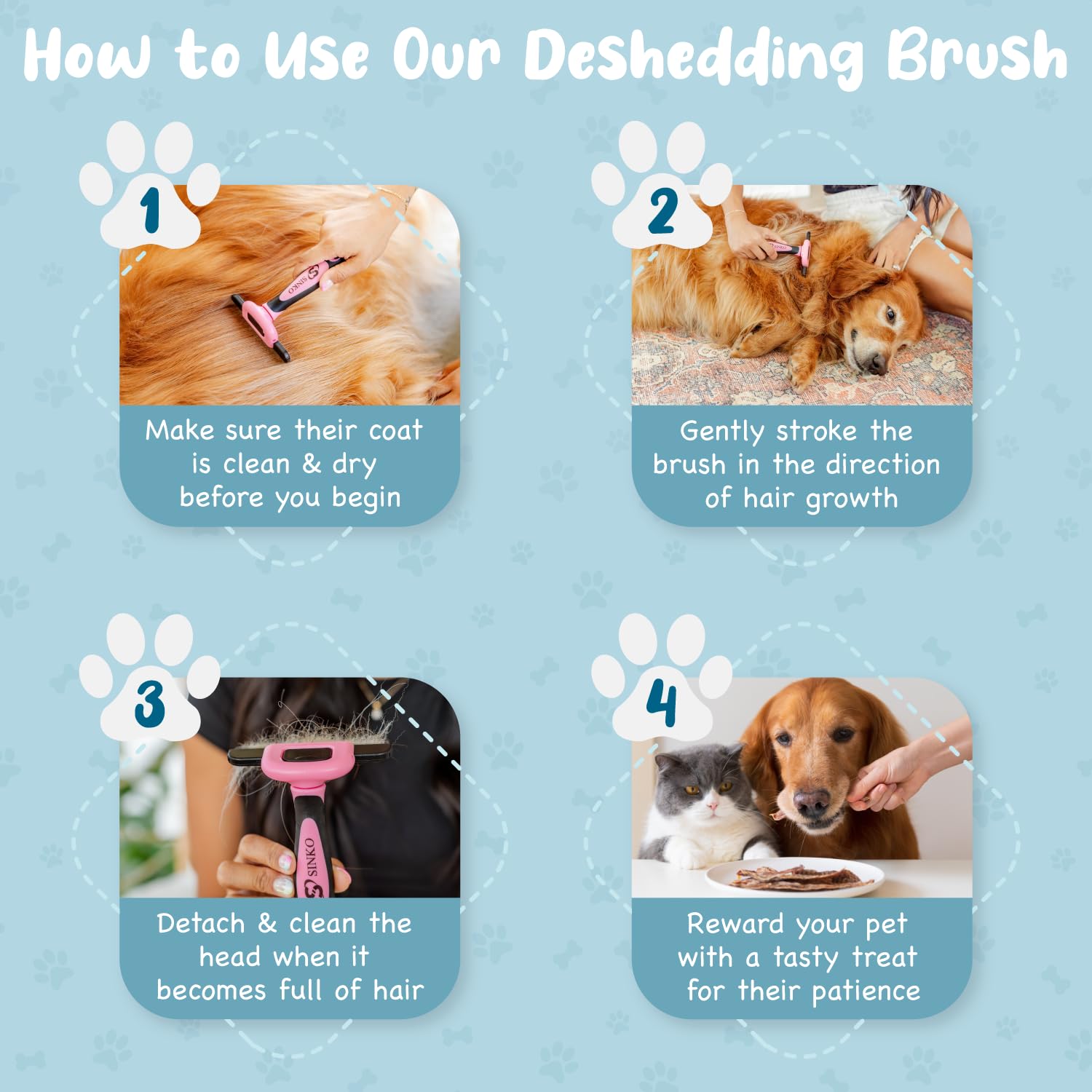 How to Use Our Deshedding Brush

1

SINKO

Make sure their coat is clean & dry before you begin

2

SINKO

Gently stroke the brush in the direction of hair growth

3

SINKO

Detach & clean the head when it becomes full of hair

4

Reward your pet with a tasty treat for their patience